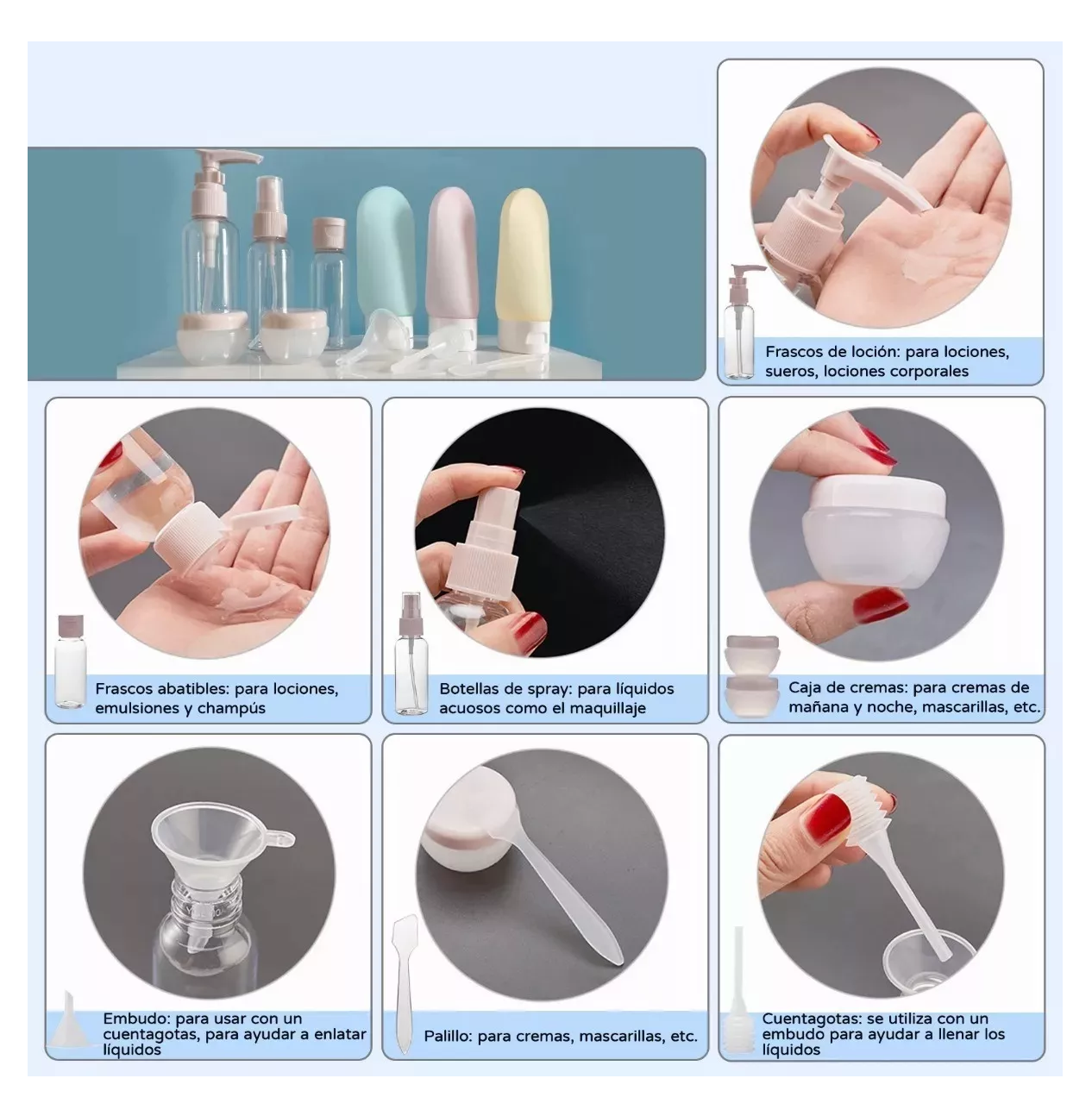 Frascos de loción: para lociones, sueros, lociones corporales

Frascos abatibles: para lociones, emulsiones y champús

Botellas de spray: para líquidos acuosos como el maquillaje

Caja de cremas: para cremas de mañana y noche, mascarillas, etc.

Embudo: para usar con un cuentagotas, para ayudar a enlatar líquidos

Palillo: para cremas, mascarillas, etc.

Cuentagotas: se utiliza con un embudo para ayudar a llenar los líquidos