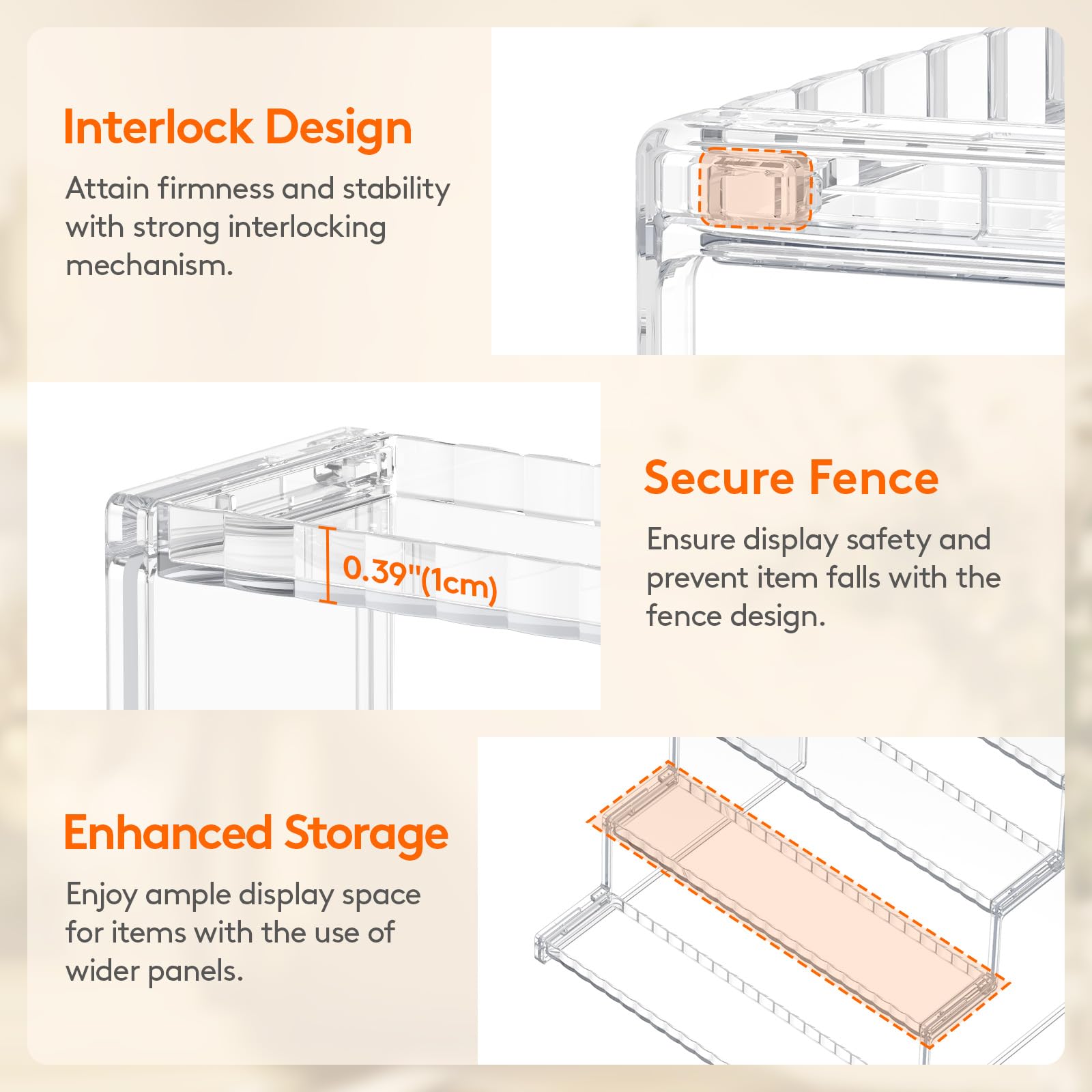 Interlock Design

Attain firmness and stability with strong interlocking mechanism.

0.39"(1cm)

Secure Fence

Ensure display safety and prevent item falls with the fence design.

Enhanced Storage

Enjoy ample display space for items with the use of wider panels.