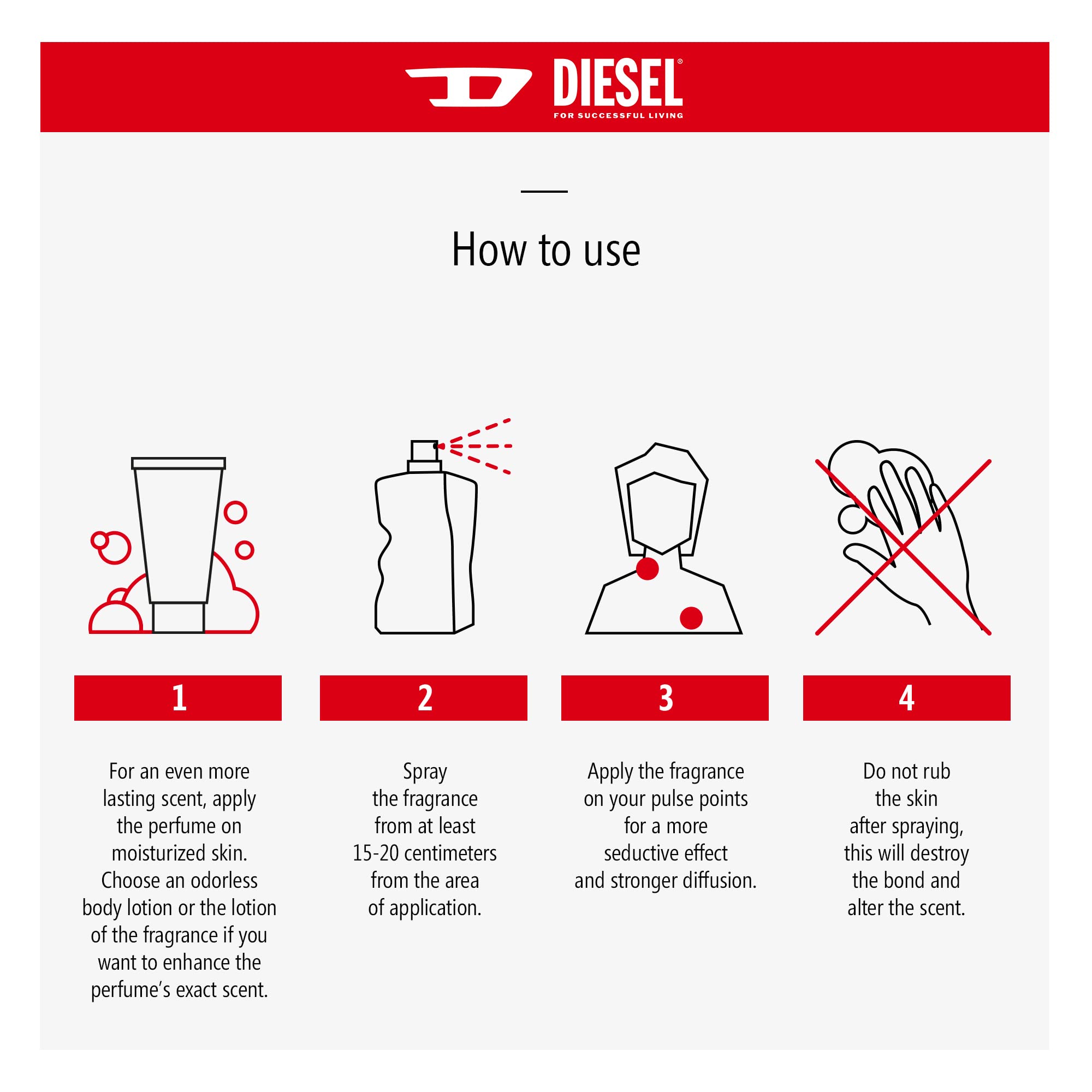 DIESEL®
FOR SUCCESSFUL LIVING

How to use

1

For an even more lasting scent, apply the perfume on moisturized skin. Choose an odorless body lotion or the lotion of the fragrance if you want to enhance the perfume's exact scent.

2

Spray the fragrance from at least 15-20 centimeters from the area of application.

3

Apply the fragrance on your pulse points for a more seductive effect and stronger diffusion.

4

Do not rub the skin after spraying, this will destroy the bond and alter the scent.