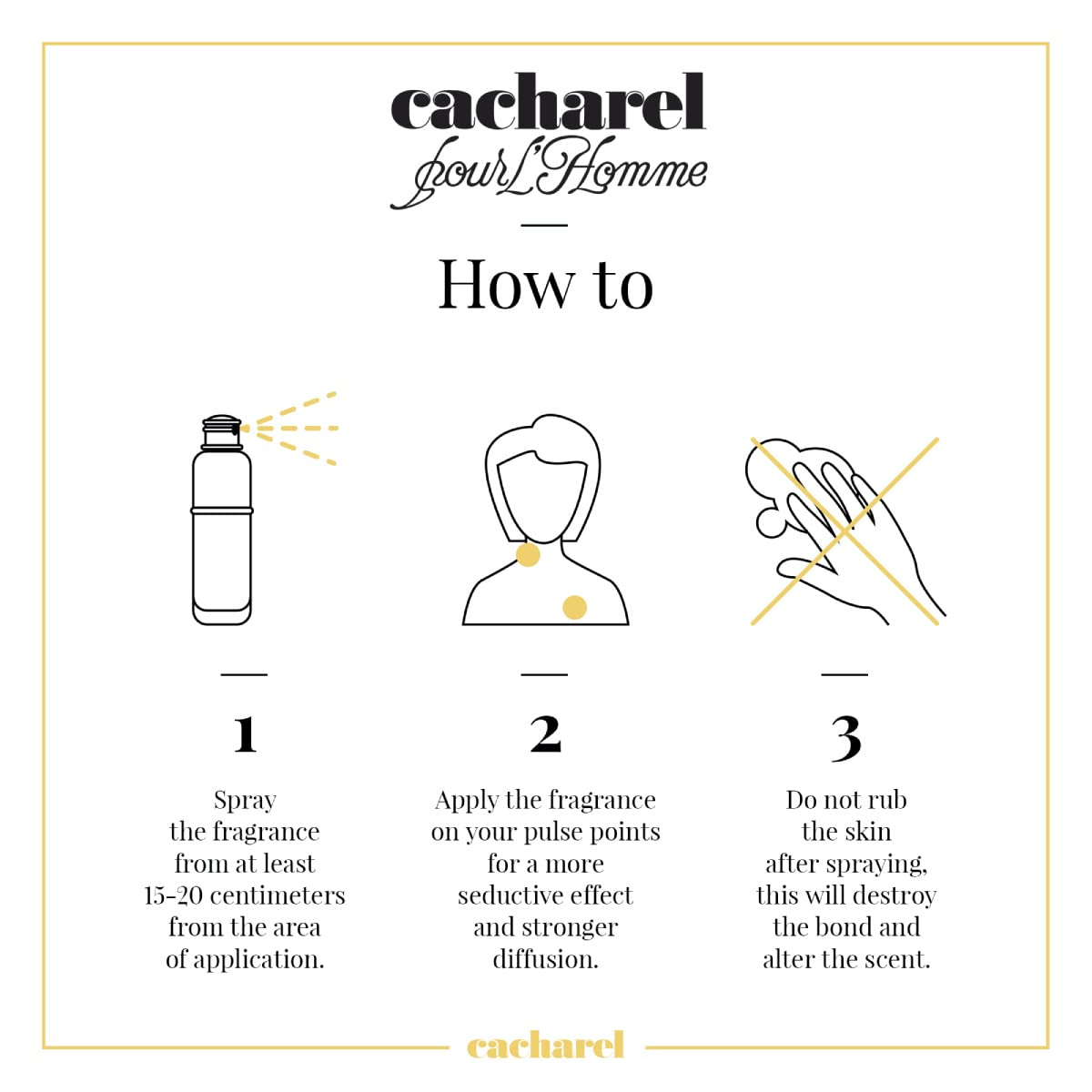 cacharel
pour L'Homme

How to

1

Spray the fragrance from at least 15-20 centimeters from the area of application.

2

Apply the fragrance on your pulse points for a more seductive effect and stronger diffusion.

3

Do not rub the skin after spraying, this will destroy the bond and alter the scent.

cacharel