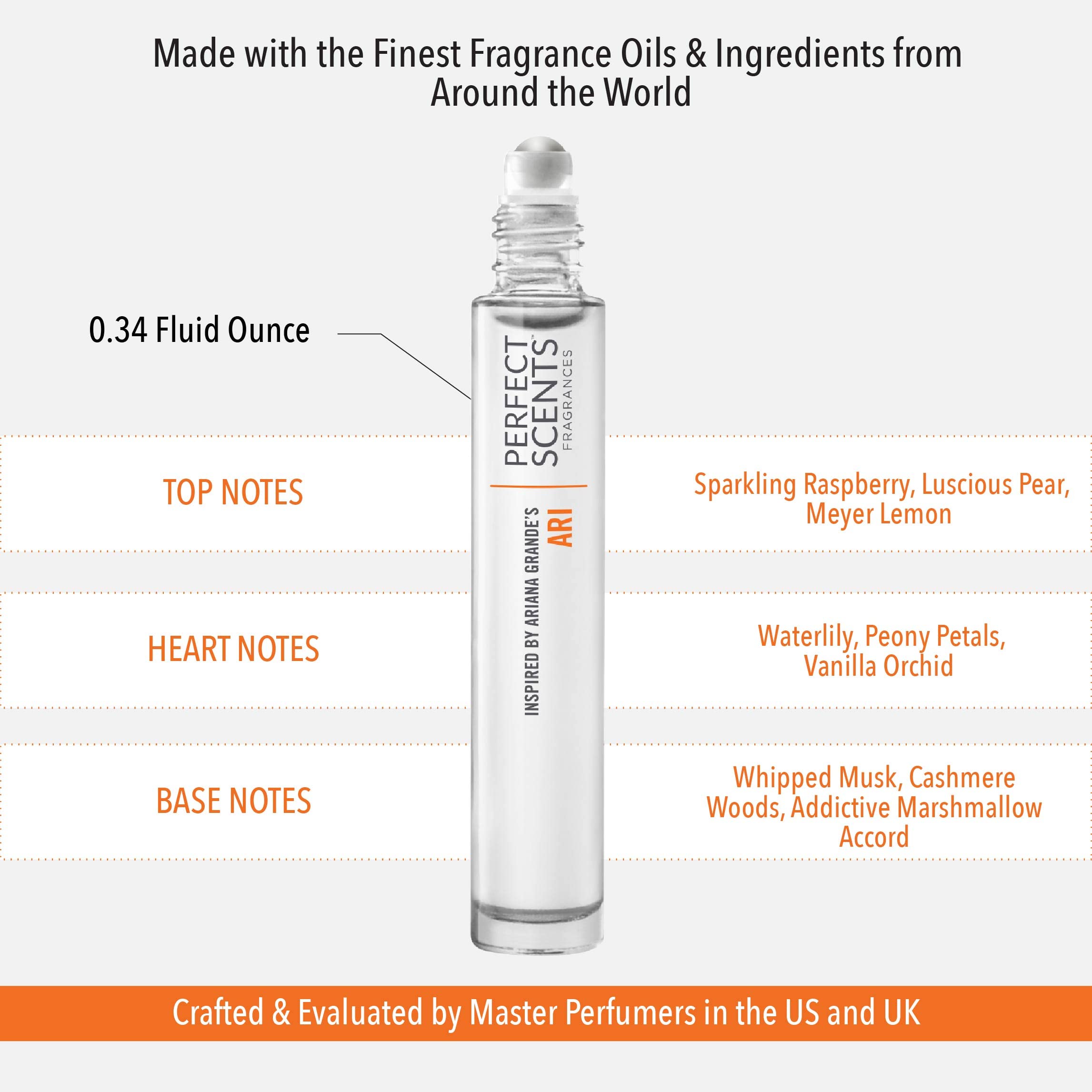 Made with the Finest Fragrance Oils & Ingredients from Around the World

0.34 Fluid Ounce

PERFECT SCENTS™ FRAGRANCES

INSPIRED BY ARIANA GRANDE'S ARI

TOP NOTES

Sparkling Raspberry, Luscious Pear, Meyer Lemon

HEART NOTES

Waterlily, Peony Petals, Vanilla Orchid

BASE NOTES

Whipped Musk, Cashmere Woods, Addictive Marshmallow Accord

Crafted & Evaluated by Master Perfumers in the US and UK