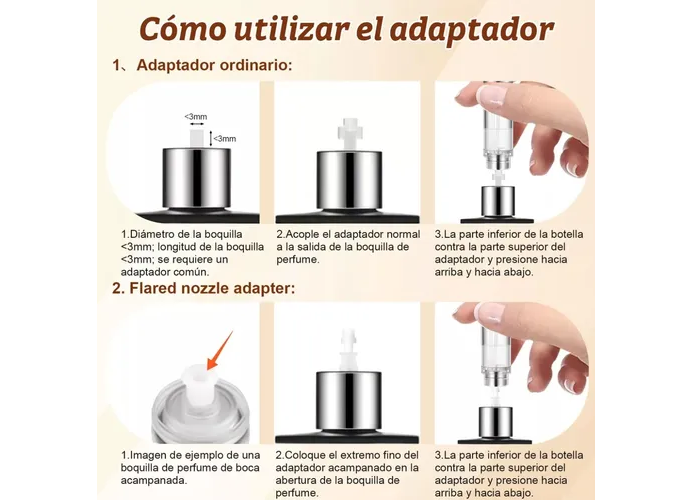 Cómo utilizar el adaptador

1、Adaptador ordinario:

<3mm

<3mm

1.Diámetro de la boquilla <3mm; longitud de la boquilla <3mm; se requiere un adaptador común.

2.Acople el adaptador normal a la salida de la boquilla de perfume.

3.La parte inferior de la botella contra la parte superior del adaptador y presione hacia arriba y hacia abajo.

2. Flared nozzle adapter:

1.Imagen de ejemplo de una boquilla de perfume de boca acampanada.

2.Coloque el extremo fino del adaptador acampanado en la abertura de la boquilla de perfume.

3.La parte inferior de la botella contra la parte superior del adaptador y presione hacia arriba y hacia abajo.