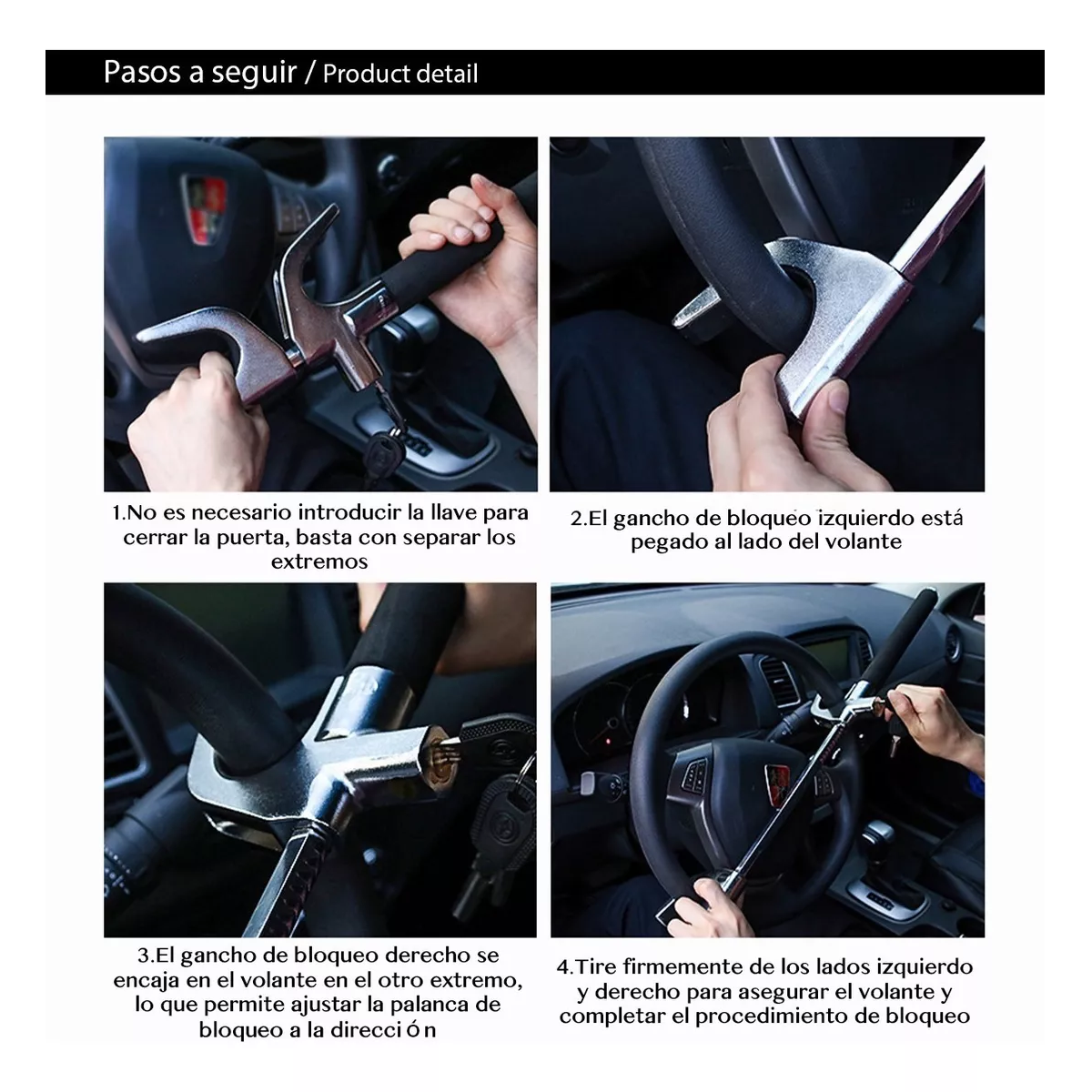 Pasos a seguir / Product detail

1.No es necesario introducir la llave para cerrar la puerta, basta con separar los extremos

2.El gancho de bloqueo izquierdo está pegado al lado del volante

3.El gancho de bloqueo derecho se encaja en el volante en el otro extremo, lo que permite ajustar la palanca de bloqueo a la direcci ó n

4.Tire firmemente de los lados izquierdo y derecho para asegurar el volante y completar el procedimiento de bloqueo