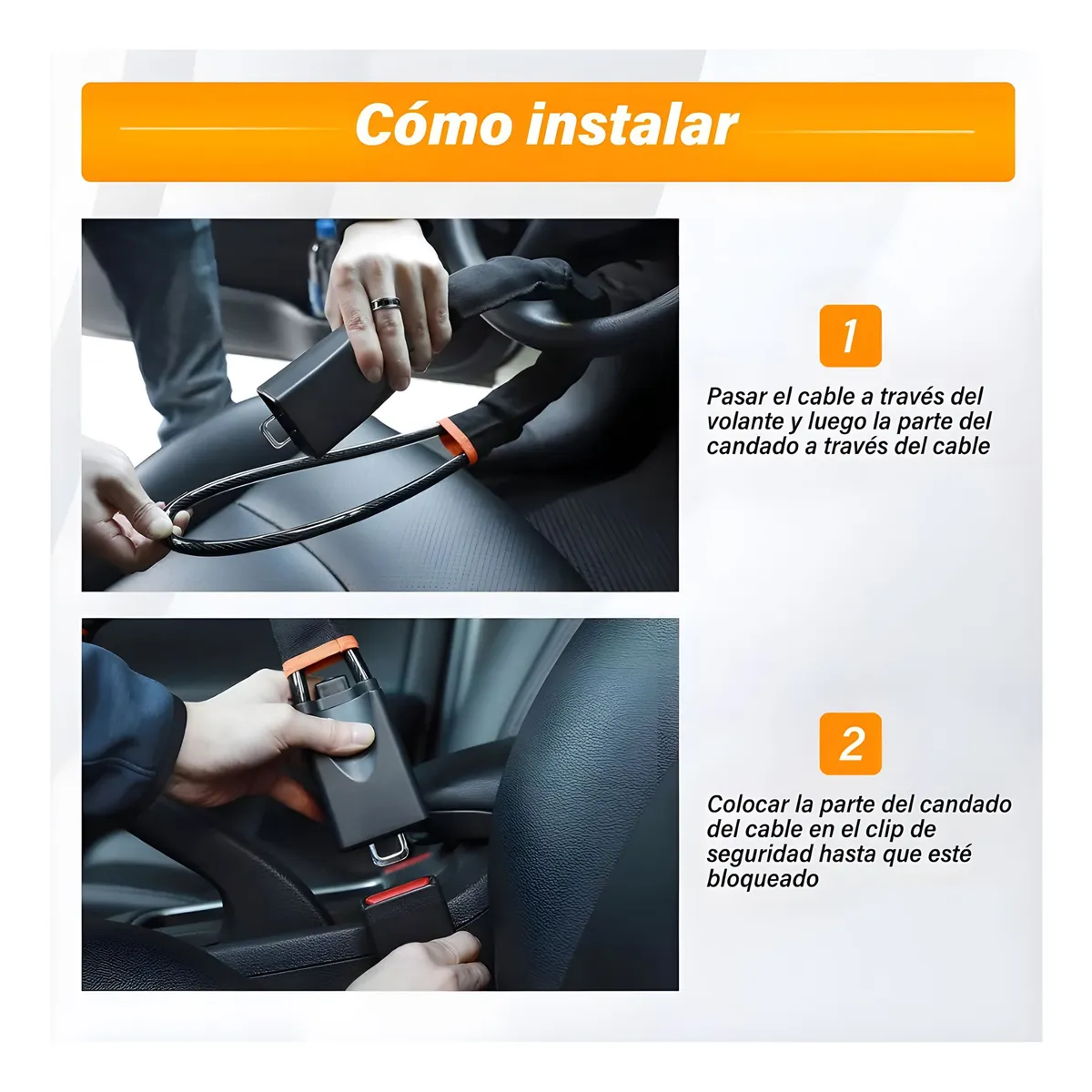 Cómo instalar

1

Pasar el cable a través del volante y luego la parte del candado a través del cable

2

Colocar la parte del candado del cable en el clip de seguridad hasta que esté bloqueado