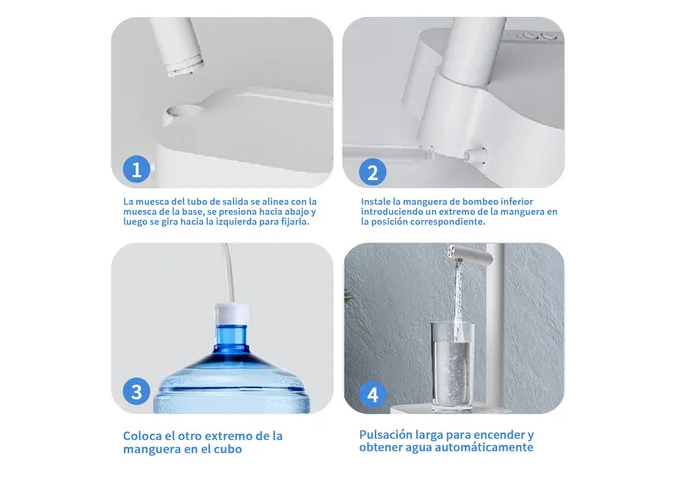 1

La muesca del tubo de salida se alinea con la muesca de la base, se presiona hacia abajo y luego se gira hacia la izquierda para fijarla.

2

Instale la manguera de bombeo inferior introduciendo un extremo de la manguera en la posición correspondiente.

3

Coloca el otro extremo de la manguera en el cubo

4

Pulsación larga para encender y obtener agua automáticamente