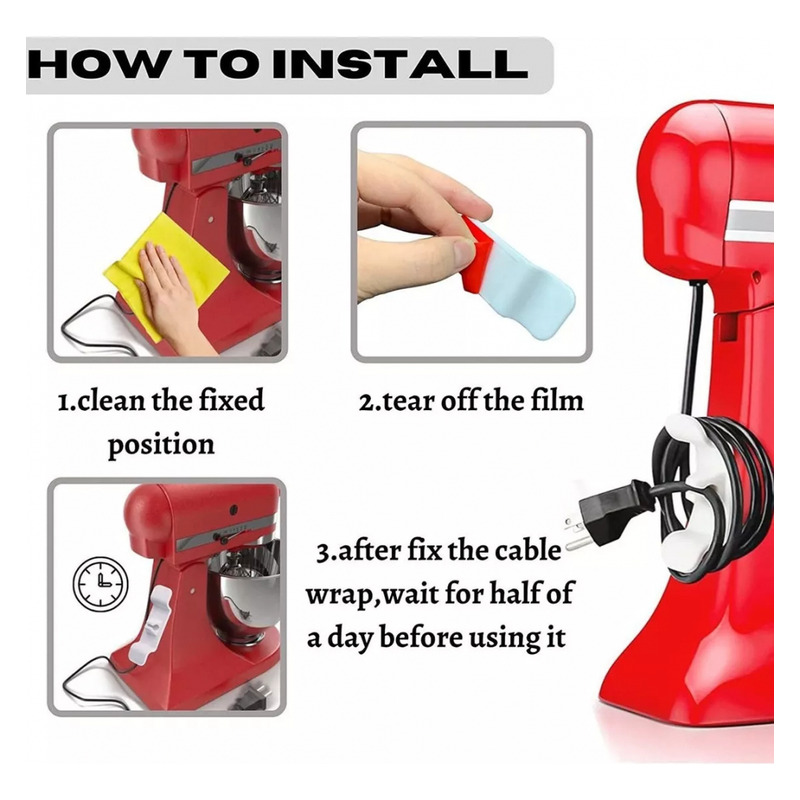 HOW TO INSTALL

1.clean the fixed position

2.tear off the film

3.after fix the cable wrap,wait for half of a day before using it