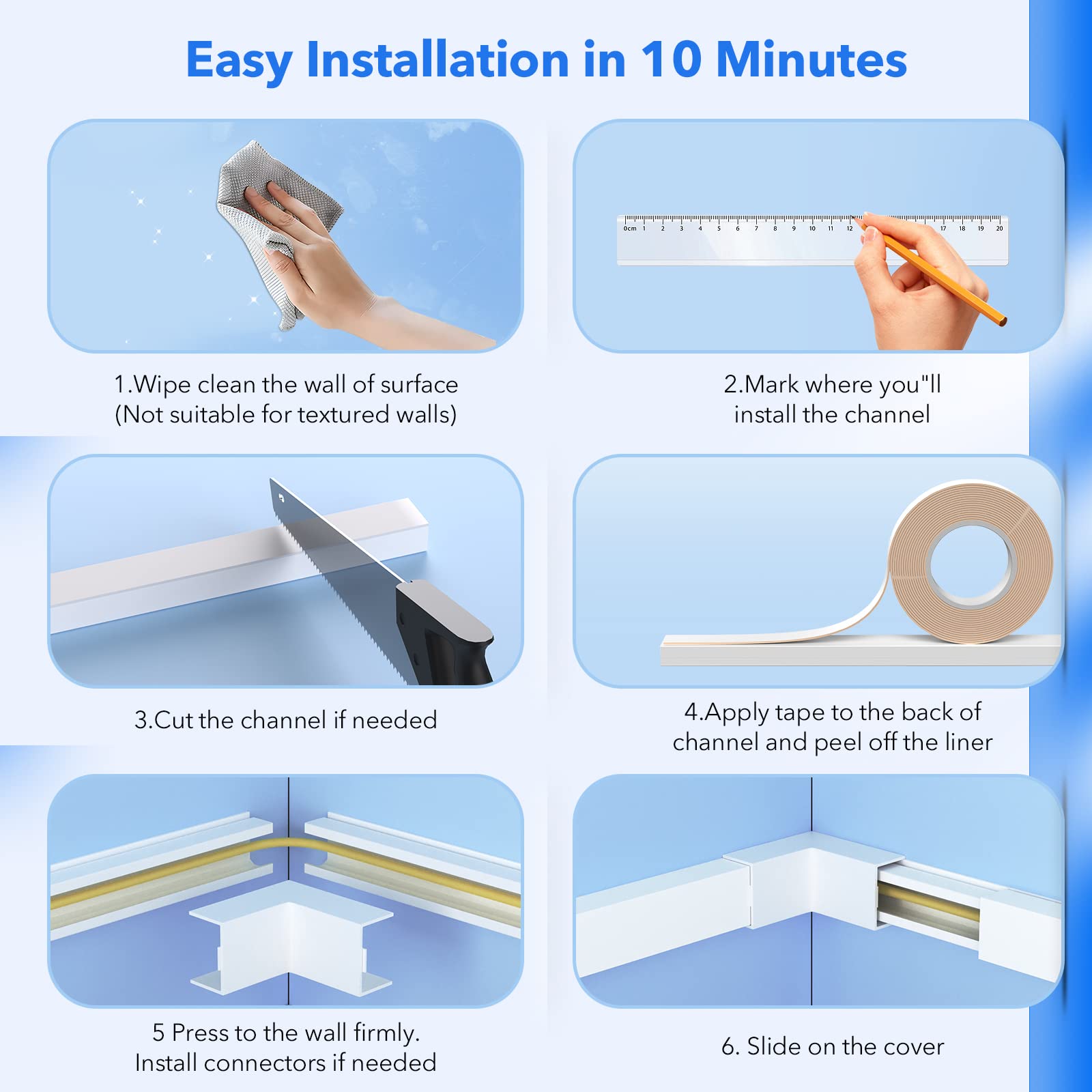 Easy Installation in 10 Minutes

0cm 1 2 3 4 5 6 7 8 9 10 11 12 17 18 19 20

1.Wipe clean the wall of surface
(Not suitable for textured walls)

2.Mark where you"ll
install the channel

3.Cut the channel if needed

4.Apply tape to the back of
channel and peel off the liner

5 Press to the wall firmly.
Install connectors if needed

6. Slide on the cover