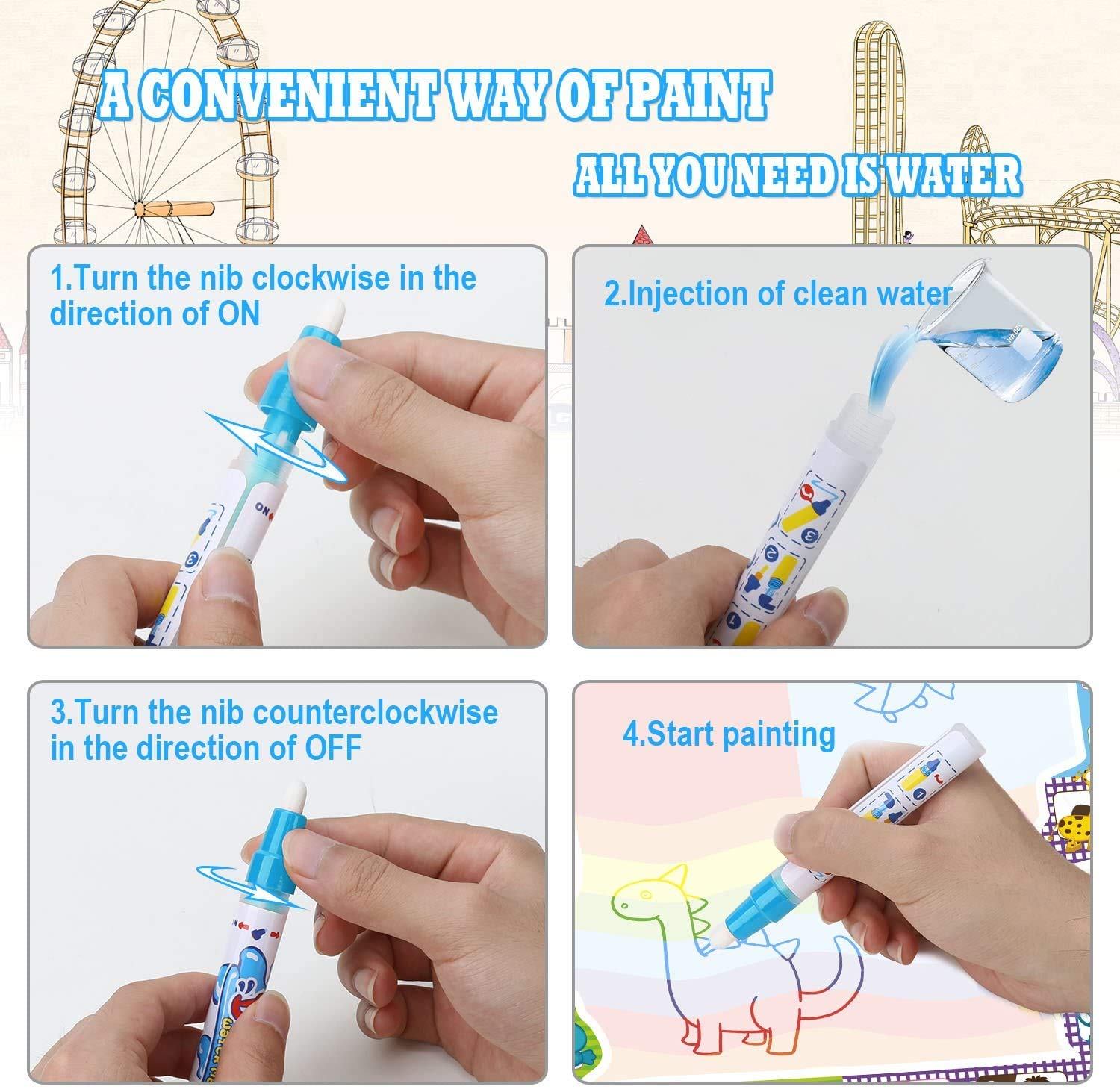 A CONVENIENT WAY OF PAINT

ALL YOU NEED IS WATER

1.Turn the nib clockwise in the direction of ON

ON

2.Injection of clean water

3.Turn the nib counterclockwise in the direction of OFF

4.Start painting