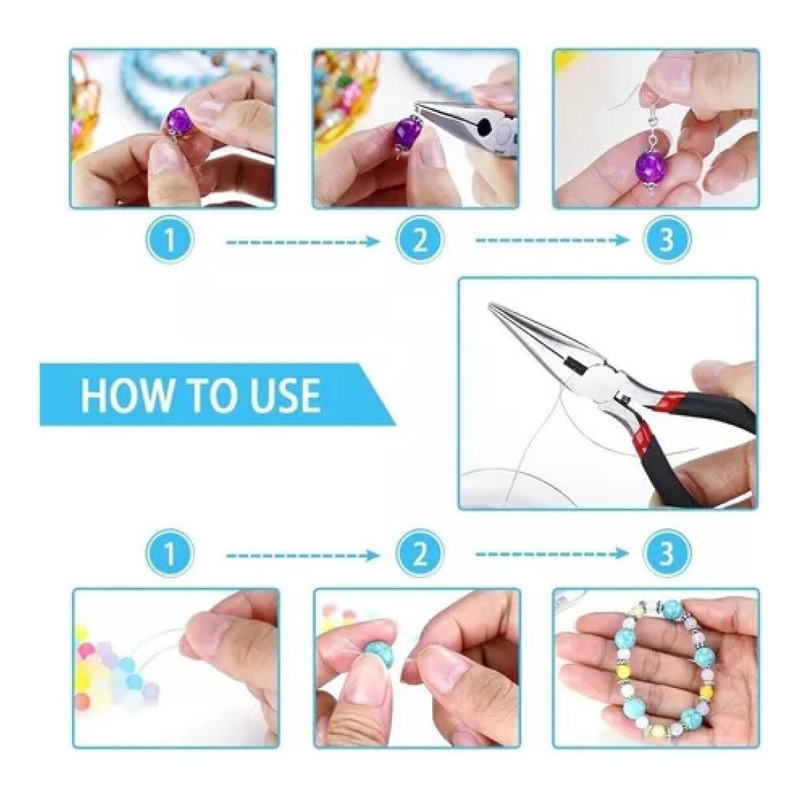 1

2

3

HOW TO USE

1

2

3