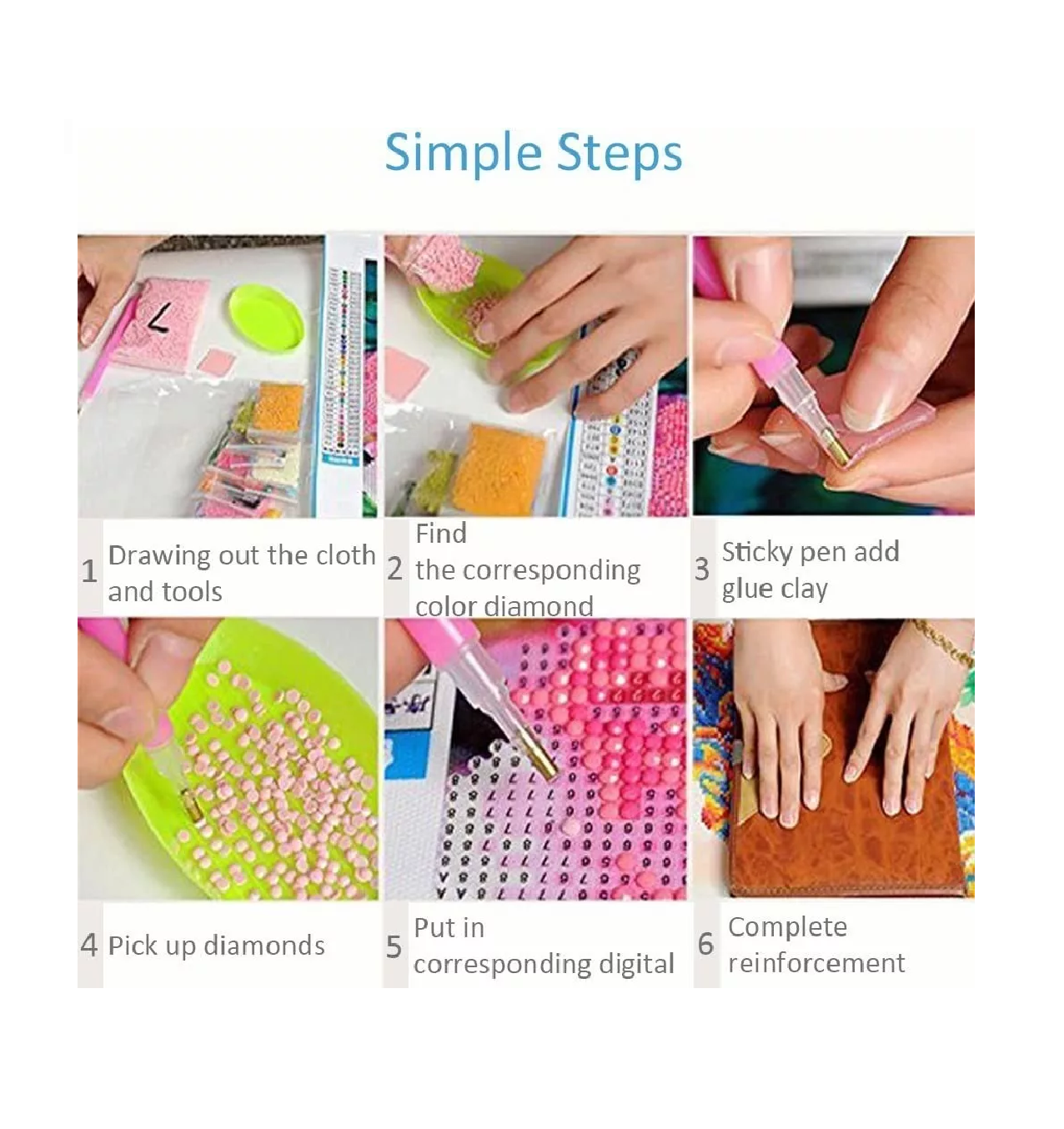 Simple Steps

1 Drawing out the cloth and tools

2 Find the corresponding color diamond

3 Sticky pen add glue clay

4 Pick up diamonds

5 Put in corresponding digital

6 Complete reinforcement