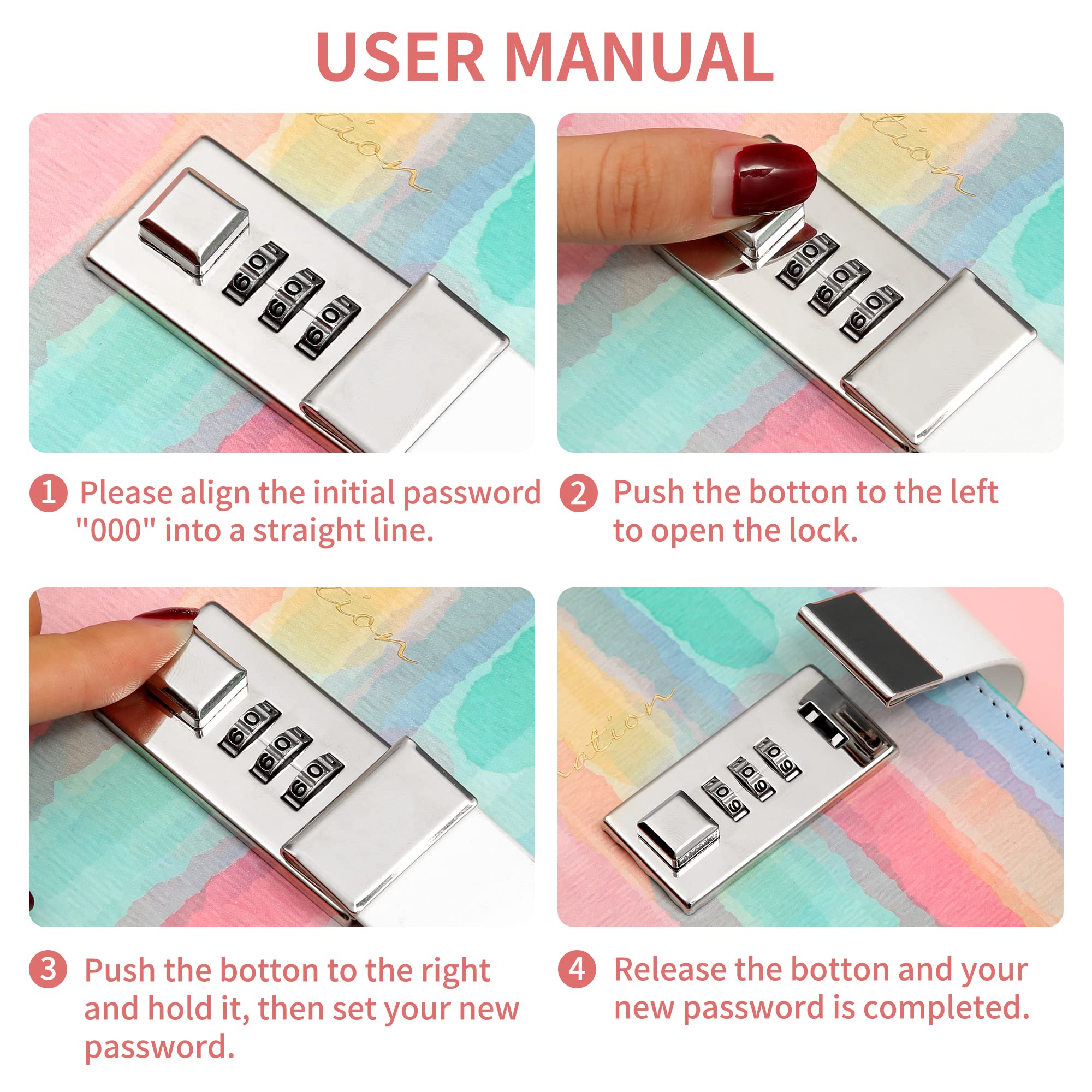 USER MANUAL

1 Please align the initial password "000" into a straight line.

2 Push the botton to the left to open the lock.

3 Push the botton to the right and hold it, then set your new password.

4 Release the botton and your new password is completed.