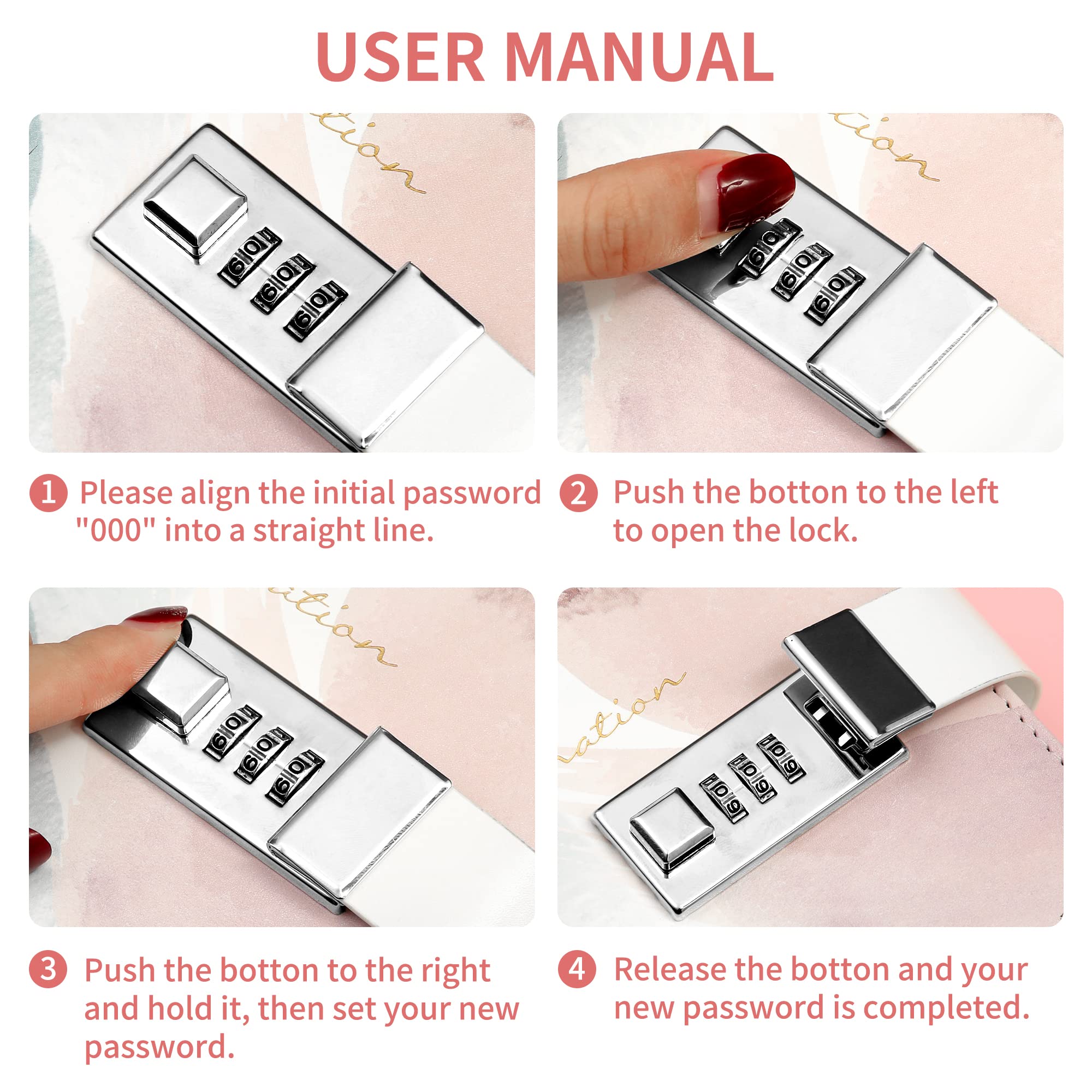 USER MANUAL

1 Please align the initial password "000" into a straight line.

2 Push the botton to the left to open the lock.

3 Push the botton to the right and hold it, then set your new password.

4 Release the botton and your new password is completed.