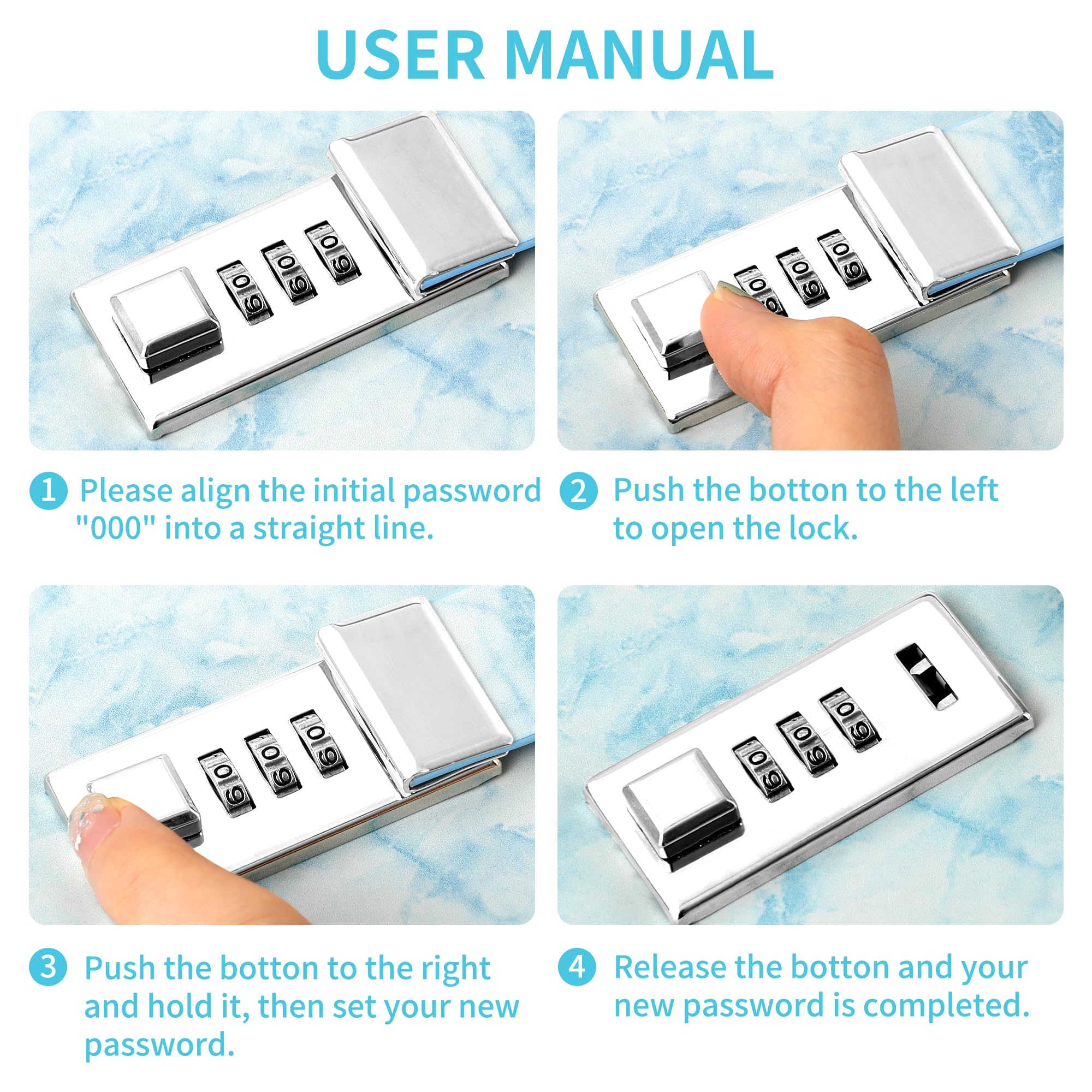 USER MANUAL

1 Please align the initial password "000" into a straight line.

2 Push the botton to the left to open the lock.

3 Push the botton to the right and hold it, then set your new password.

4 Release the botton and your new password is completed.