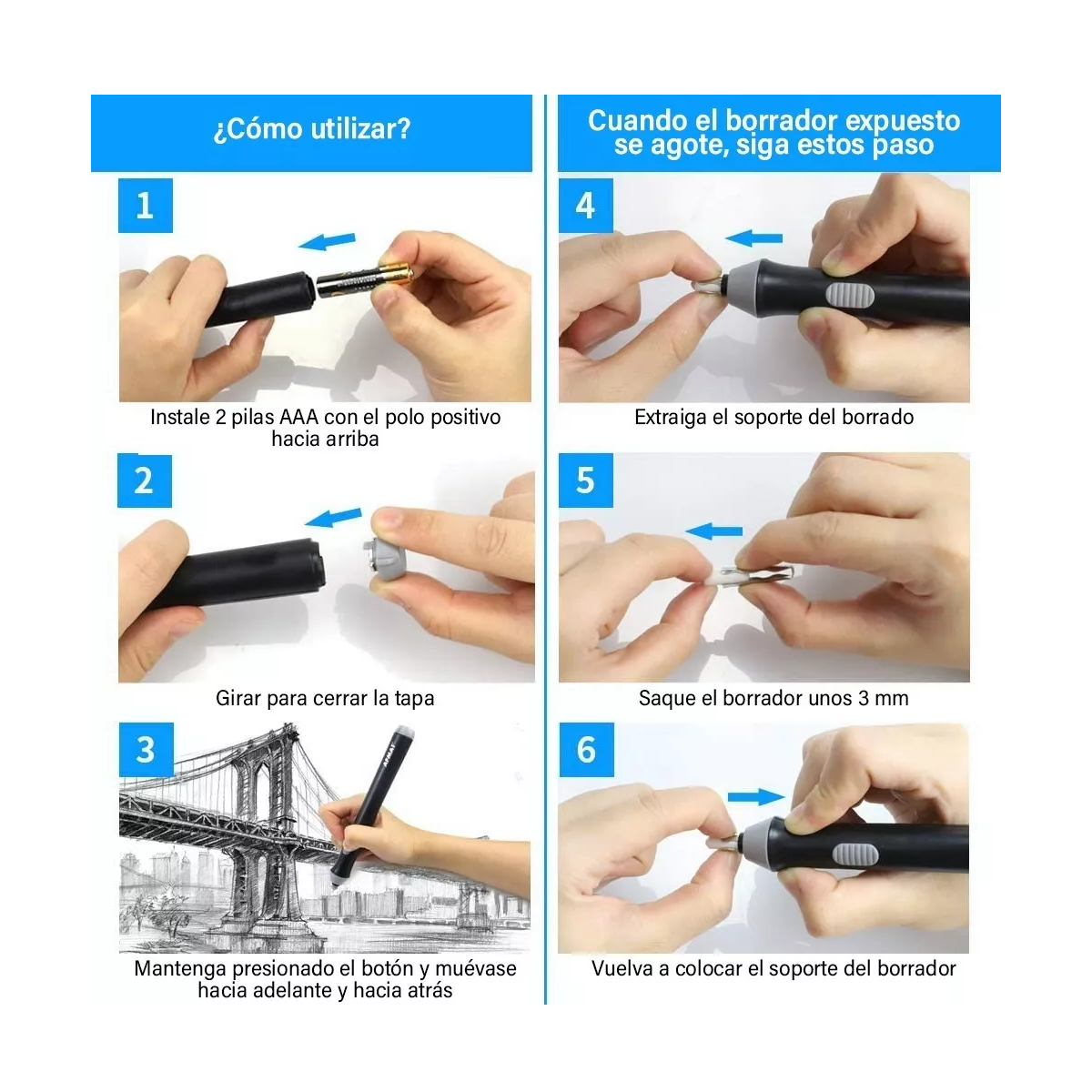 ¿Cómo utilizar?

1

Instale 2 pilas AAA con el polo positivo hacia arriba

2

Girar para cerrar la tapa

3

Mantenga presionado el botón y muévase hacia adelante y hacia atrás

Cuando el borrador expuesto se agote, siga estos paso

4

Extraiga el soporte del borrado

5

Saque el borrador unos 3 mm

6

Vuelva a colocar el soporte del borrador