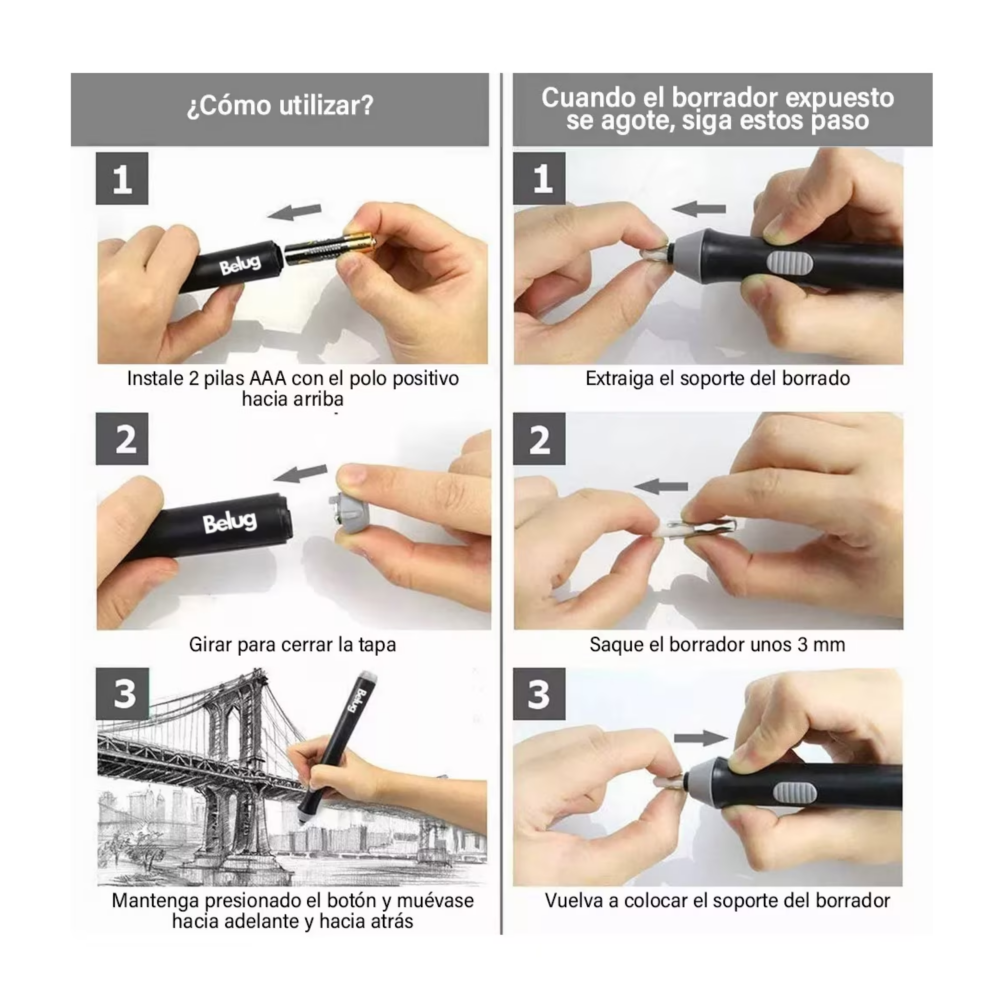 ¿Cómo utilizar?

1

Belug

Instale 2 pilas AAA con el polo positivo hacia arriba

2

Belug

Girar para cerrar la tapa

3

Belug

Mantenga presionado el botón y muévase hacia adelante y hacia atrás

Cuando el borrador expuesto se agote, siga estos paso

1

Extraiga el soporte del borrado

2

Saque el borrador unos 3 mm

3

Vuelva a colocar el soporte del borrador