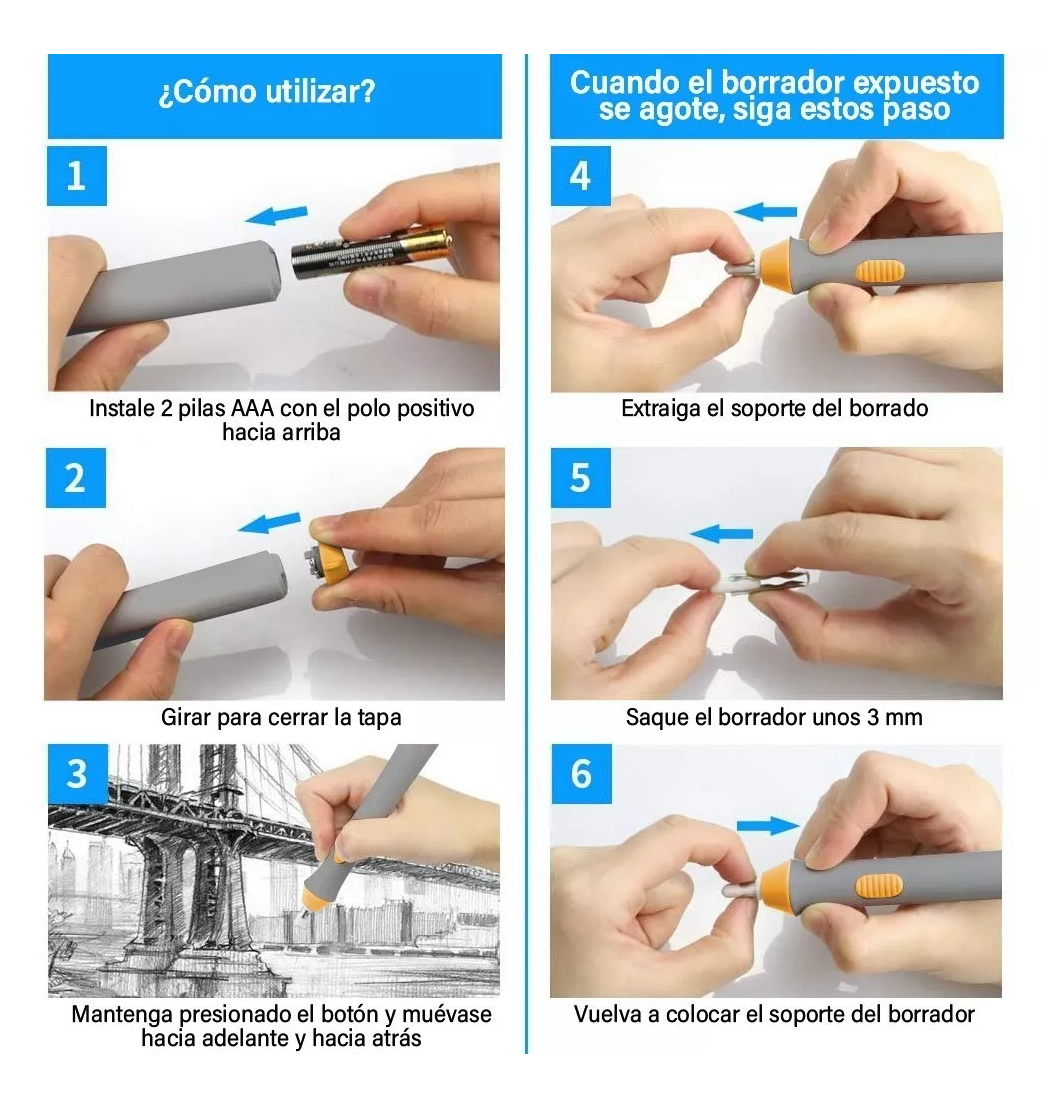 ¿Cómo utilizar?

1

Instale 2 pilas AAA con el polo positivo hacia arriba

2

Girar para cerrar la tapa

3

Mantenga presionado el botón y muévase hacia adelante y hacia atrás

Cuando el borrador expuesto se agote, siga estos paso

4

Extraiga el soporte del borrado

5

Saque el borrador unos 3 mm

6

Vuelva a colocar el soporte del borrador