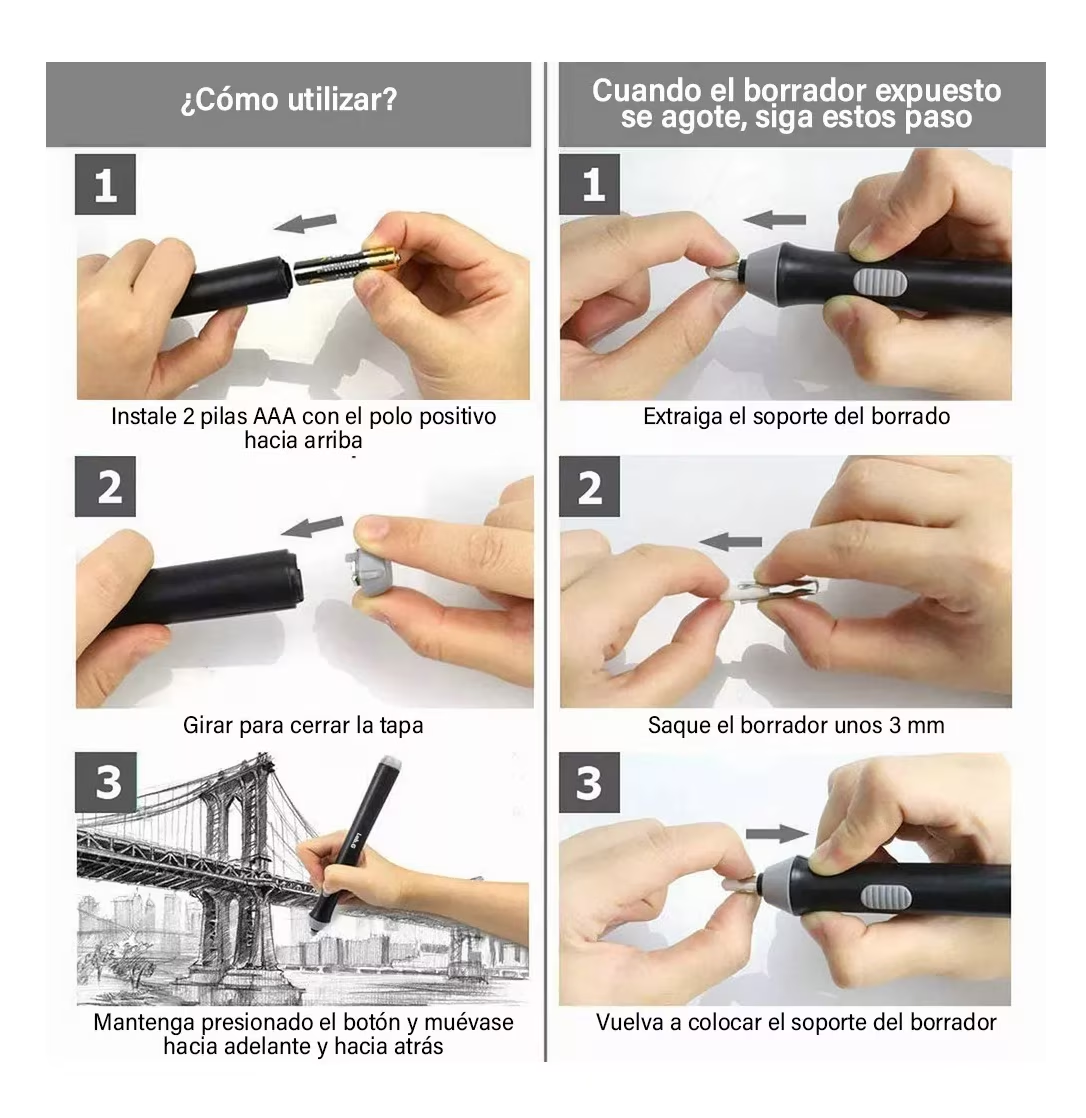 ¿Cómo utilizar?

1

Instale 2 pilas AAA con el polo positivo hacia arriba

2

Girar para cerrar la tapa

3

Mantenga presionado el botón y muévase hacia adelante y hacia atrás

Cuando el borrador expuesto se agote, siga estos paso

1

Extraiga el soporte del borrado

2

Saque el borrador unos 3 mm

3

Vuelva a colocar el soporte del borrador