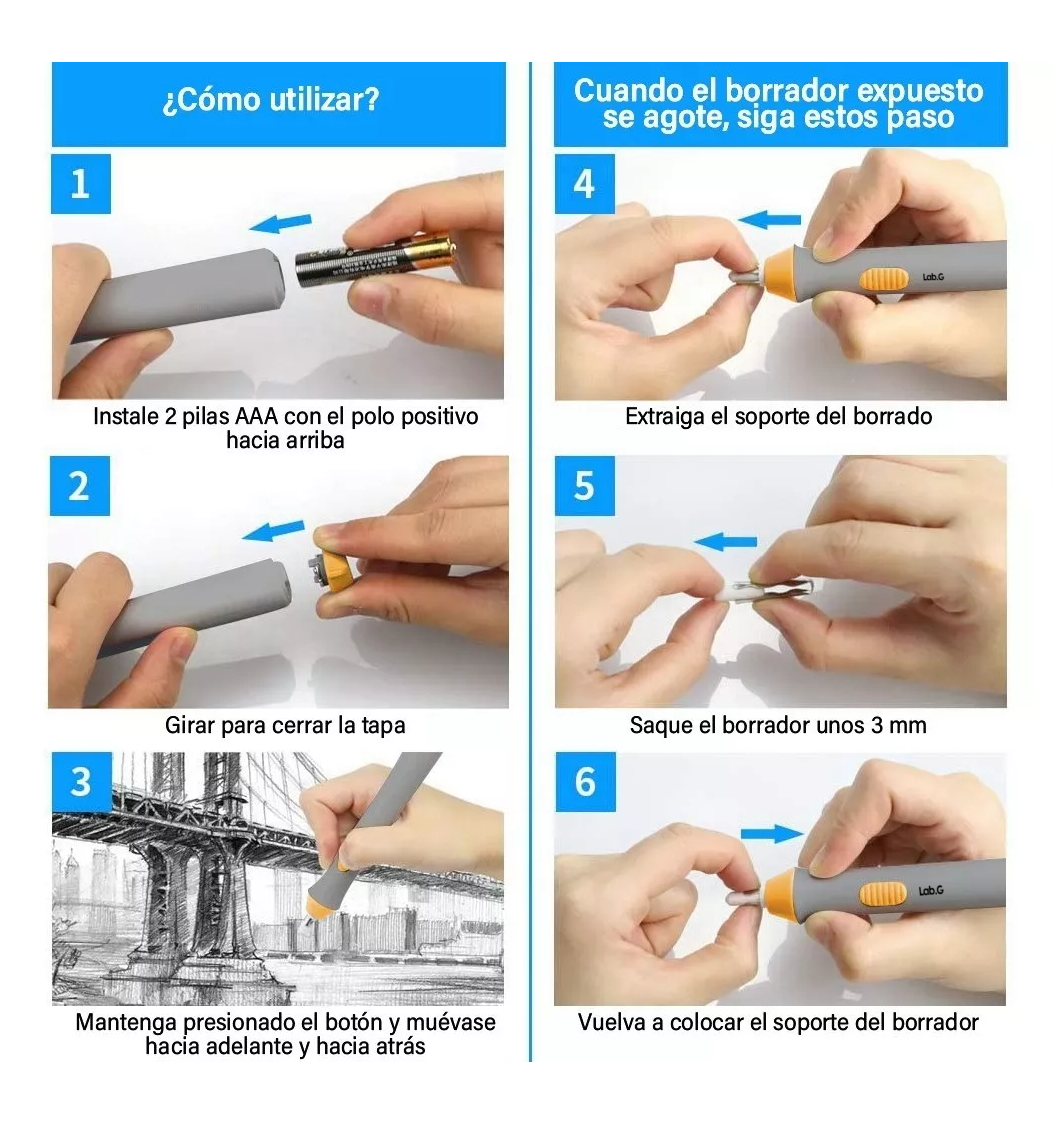 ¿Cómo utilizar?

1

Instale 2 pilas AAA con el polo positivo hacia arriba

2

Girar para cerrar la tapa

3

Mantenga presionado el botón y muévase hacia adelante y hacia atrás

Cuando el borrador expuesto se agote, siga estos paso

4

Lab.G

Extraiga el soporte del borrado

5

Saque el borrador unos 3 mm

6

Lab.G

Vuelva a colocar el soporte del borrador