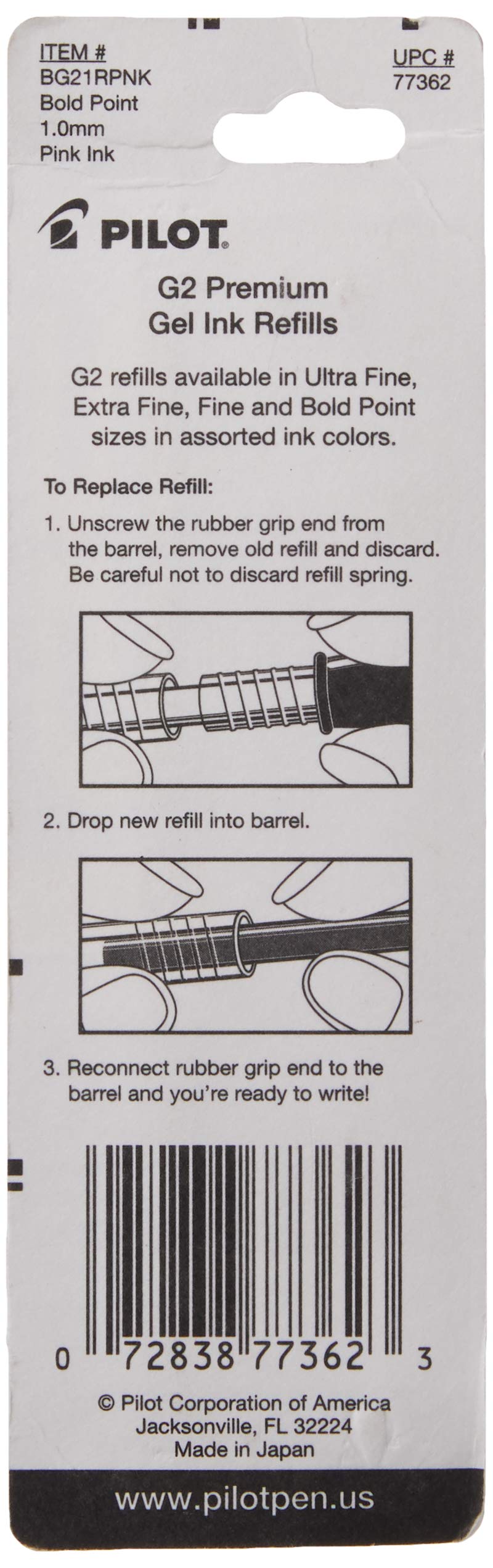 ITEM #
BG21RPNK
Bold Point
1.0mm
Pink Ink

UPC #
77362

PILOT

G2 Premium
Gel Ink Refills

G2 refills available in Ultra Fine, Extra Fine, Fine and Bold Point sizes in assorted ink colors.

To Replace Refill:

1. Unscrew the rubber grip end from the barrel, remove old refill and discard. Be careful not to discard refill spring.

2. Drop new refill into barrel.

3. Reconnect rubber grip end to the barrel and you're ready to write!

0 72838 77362 3

© Pilot Corporation of America
Jacksonville, FL 32224
Made in Japan

www.pilotpen.us