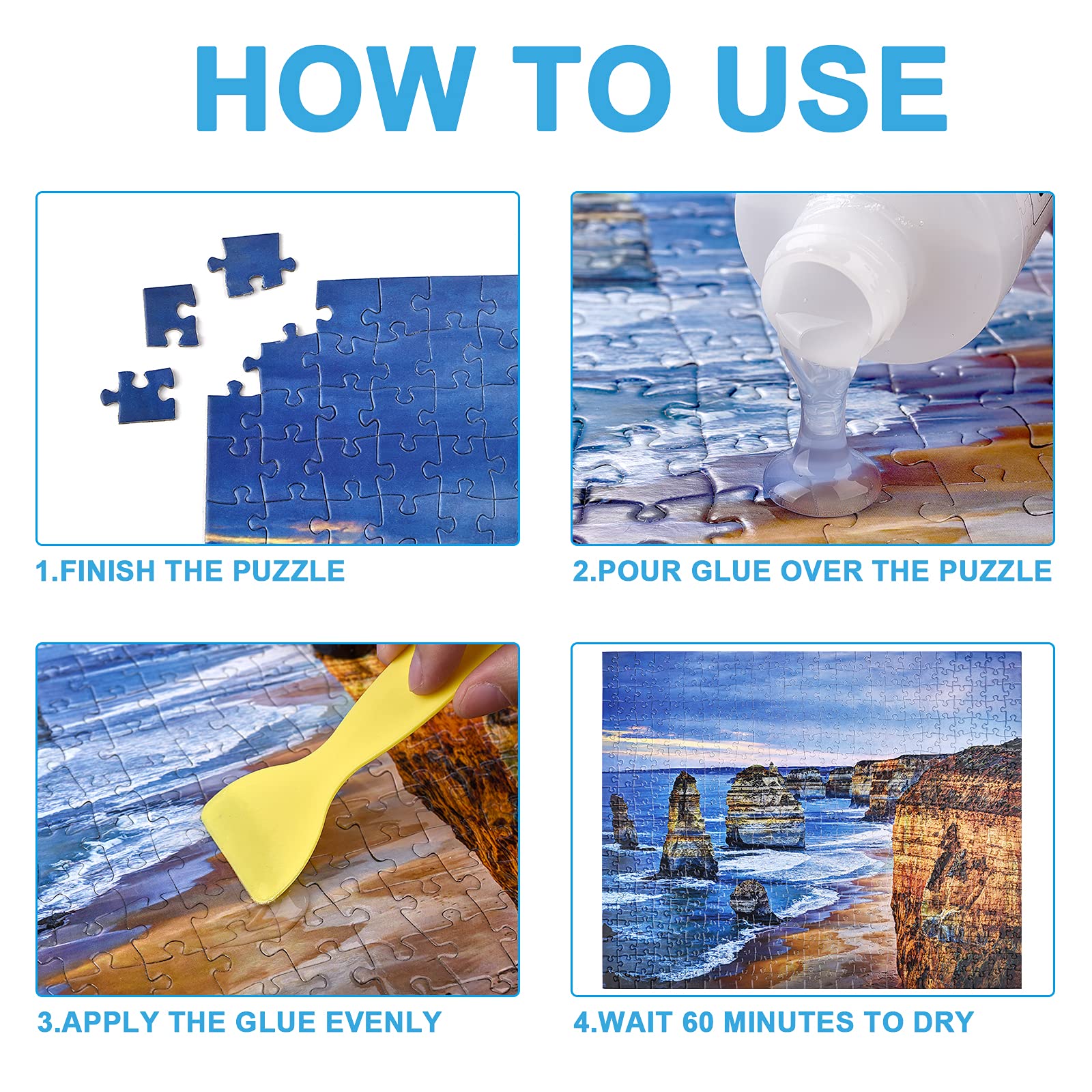 HOW TO USE

1.FINISH THE PUZZLE

2.POUR GLUE OVER THE PUZZLE

3.APPLY THE GLUE EVENLY

4.WAIT 60 MINUTES TO DRY