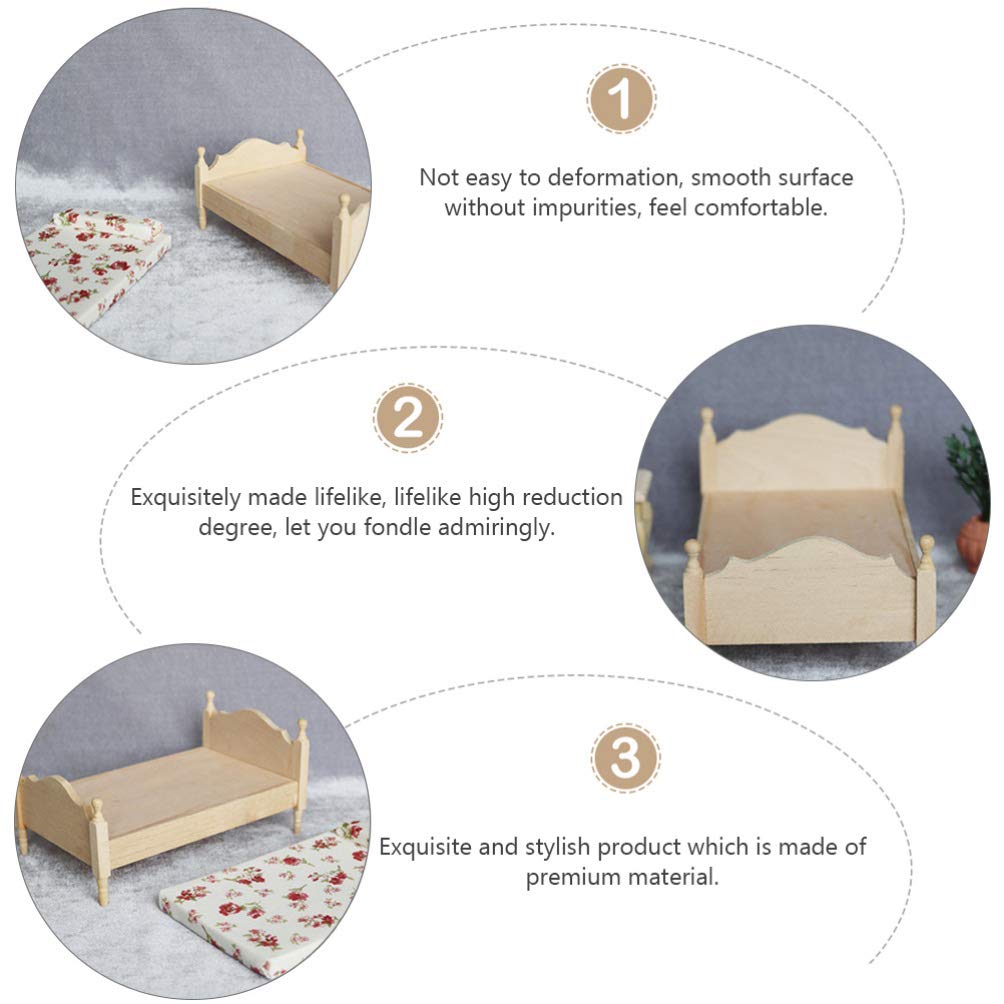 1

Not easy to deformation, smooth surface without impurities, feel comfortable.

2

Exquisitely made lifelike, lifelike high reduction degree, let you fondle admiringly.

3

Exquisite and stylish product which is made of premium material.