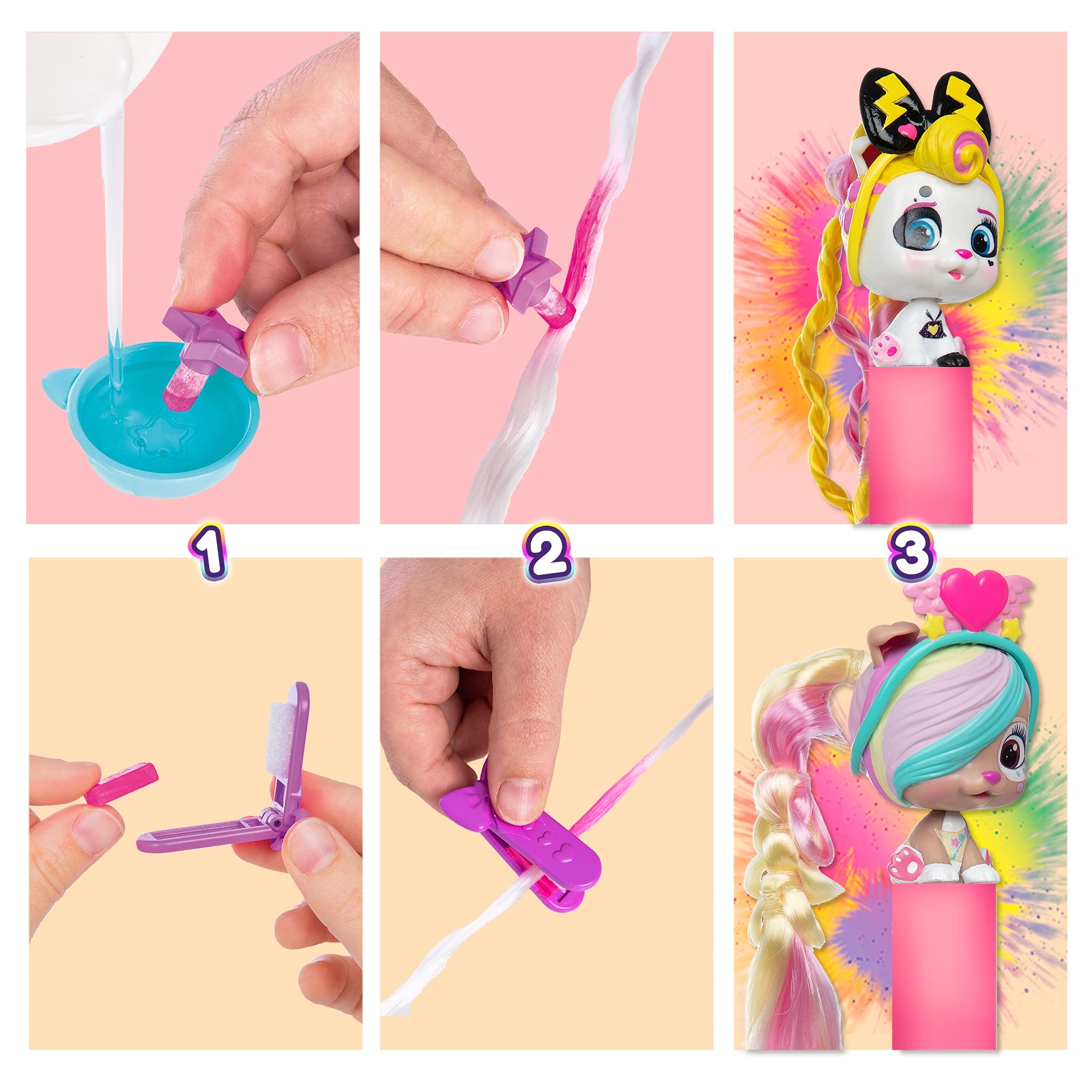 1

2

3