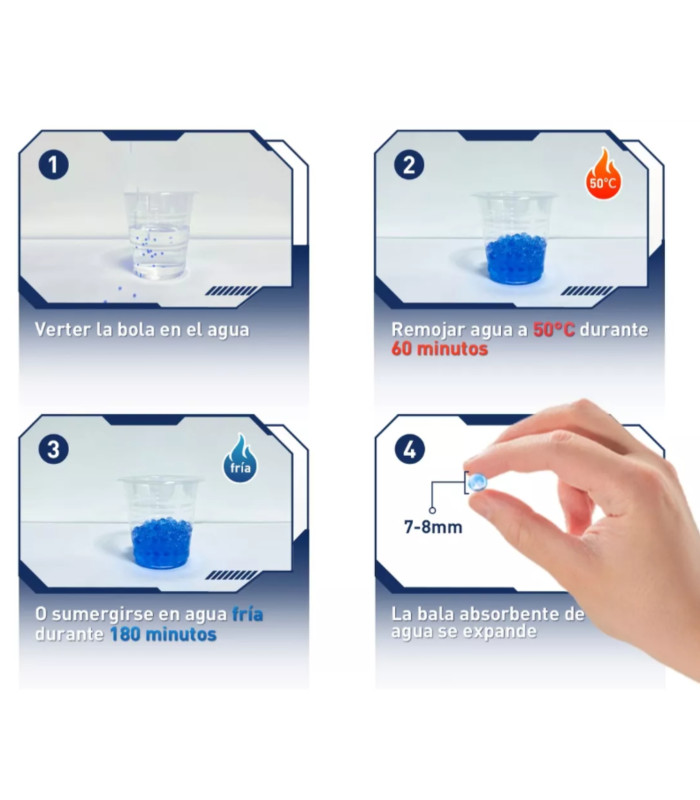 1

Verter la bola en el agua

2

50°C

Remojar agua a 50°C durante 60 minutos

3

fría

O sumergirse en agua fría durante 180 minutos

4

7-8mm

La bala absorbente de agua se expande