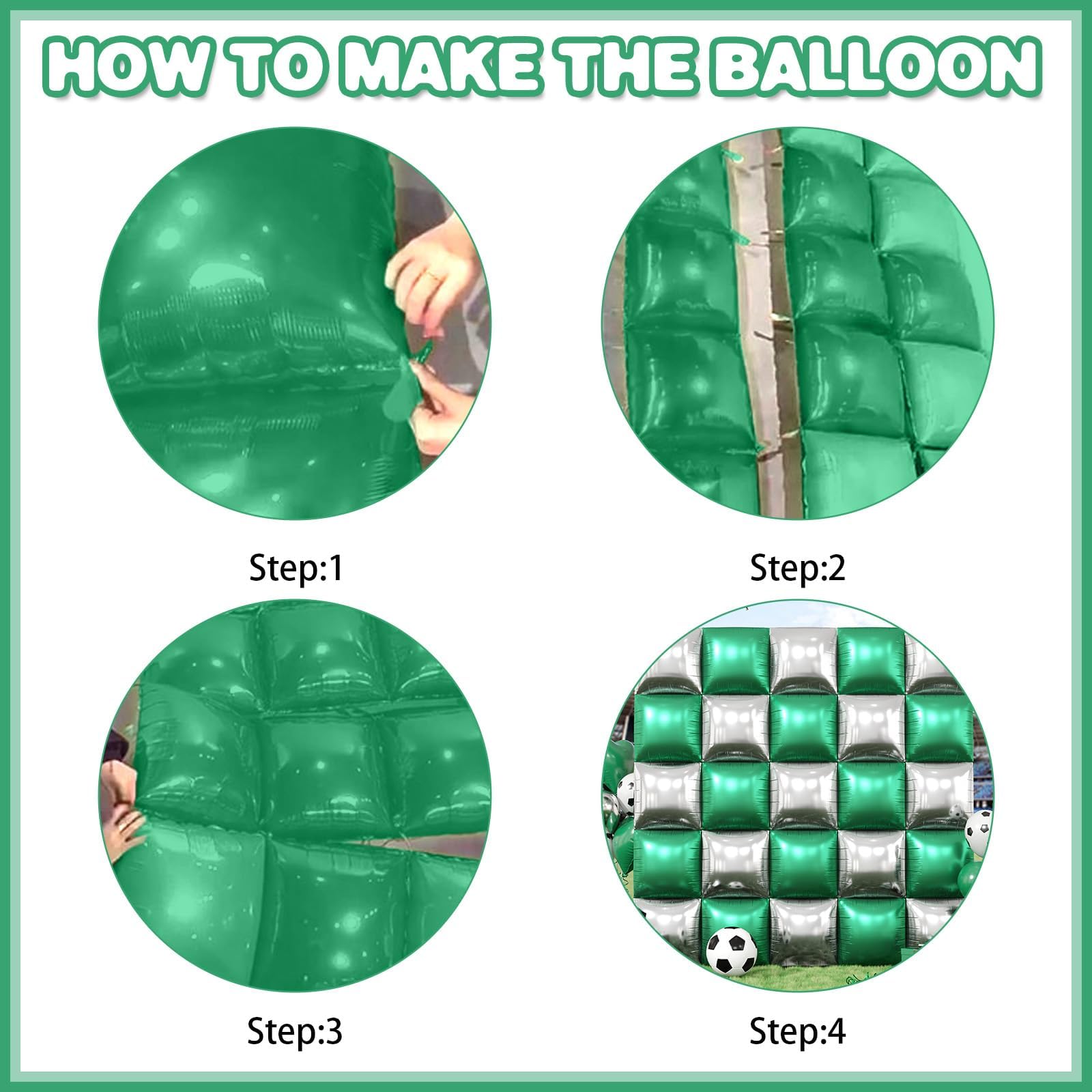 HOW TO MAKE THE BALLOON

Step:1

Step:2

Step:3

Step:4