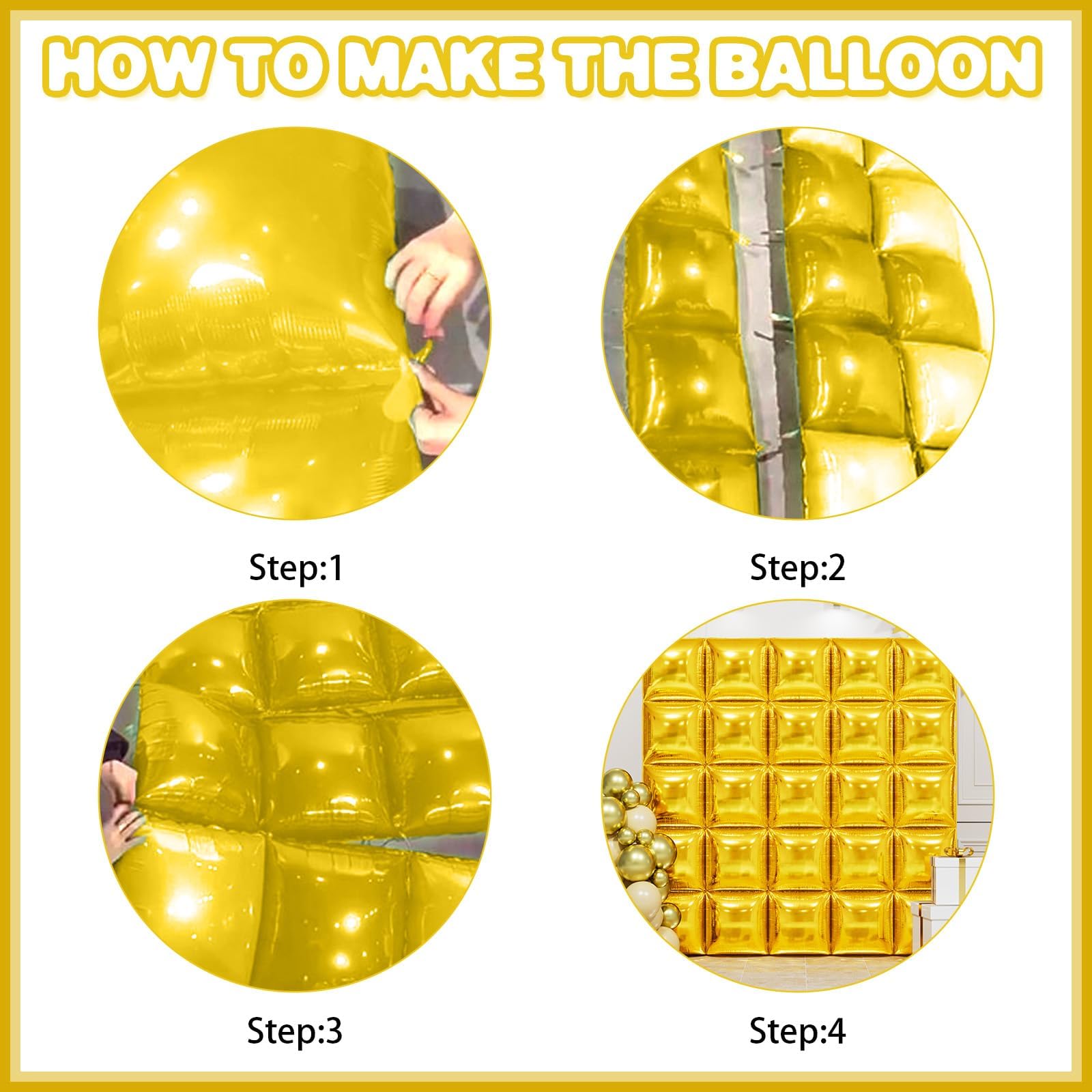 HOW TO MAKE THE BALLOON

Step:1

Step:2

Step:3

Step:4