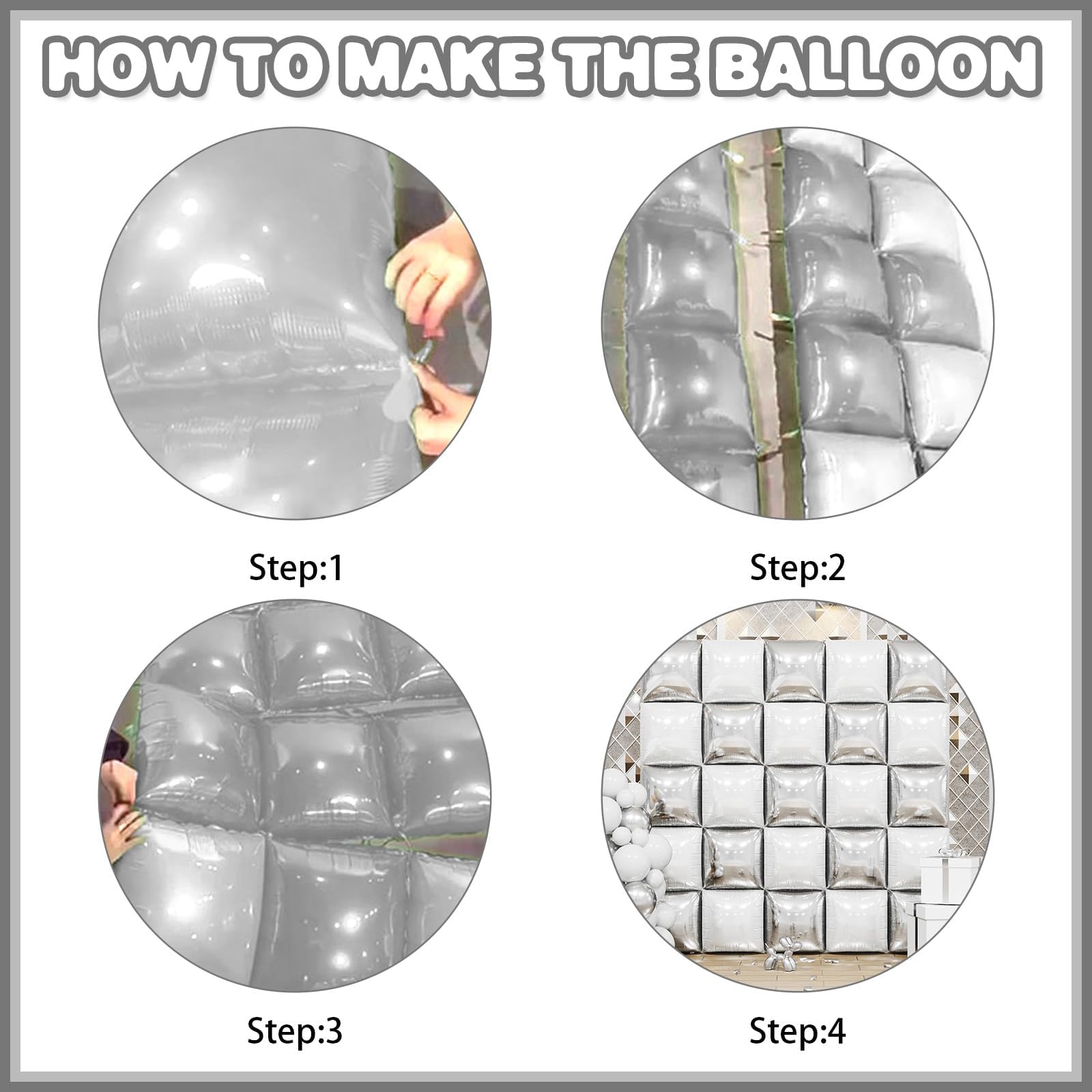 HOW TO MAKE THE BALLOON

Step:1

Step:2

Step:3

Step:4