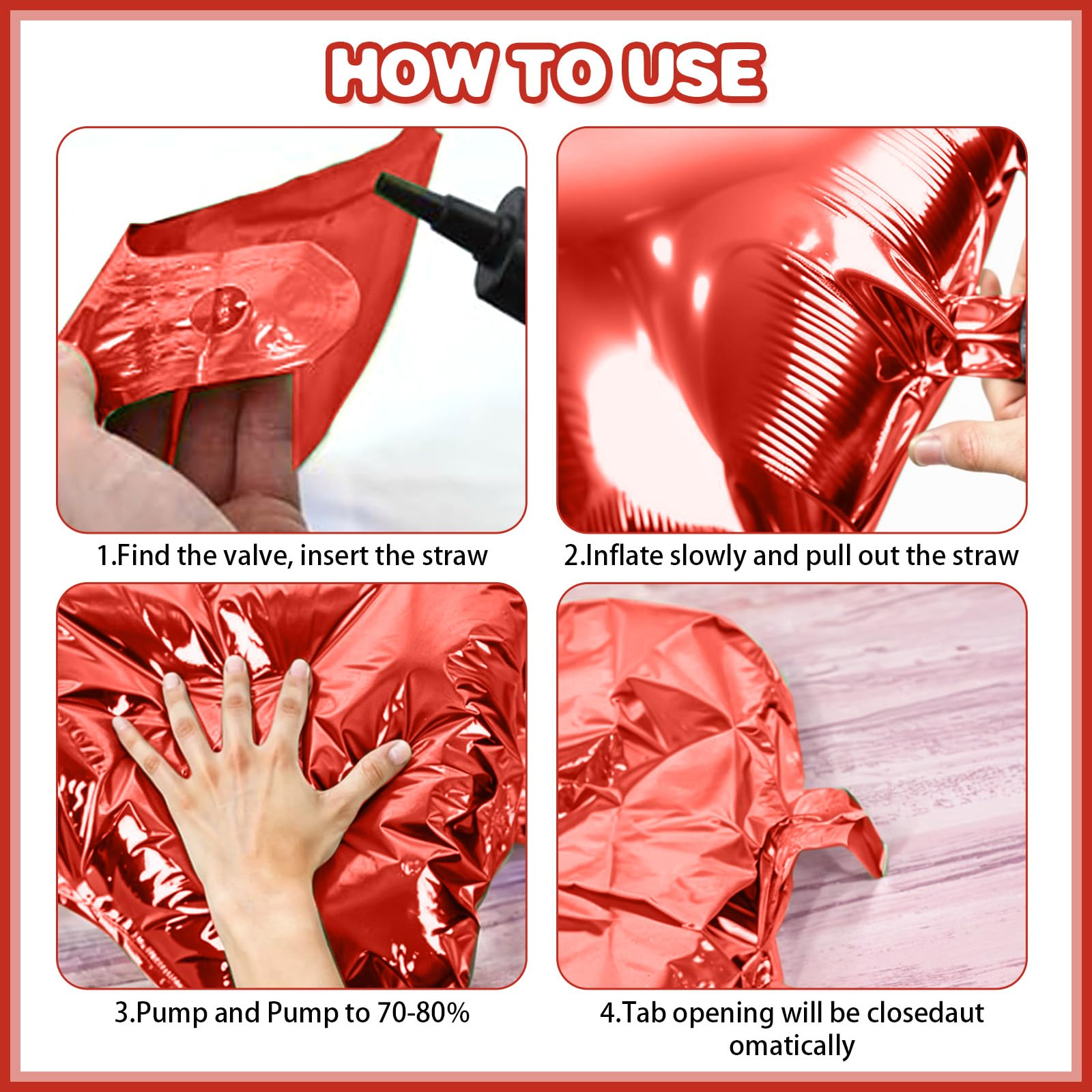 HOW TO USE

1.Find the valve, insert the straw

2.Inflate slowly and pull out the straw

3.Pump and Pump to 70-80%

4.Tab opening will be closedaut omatically