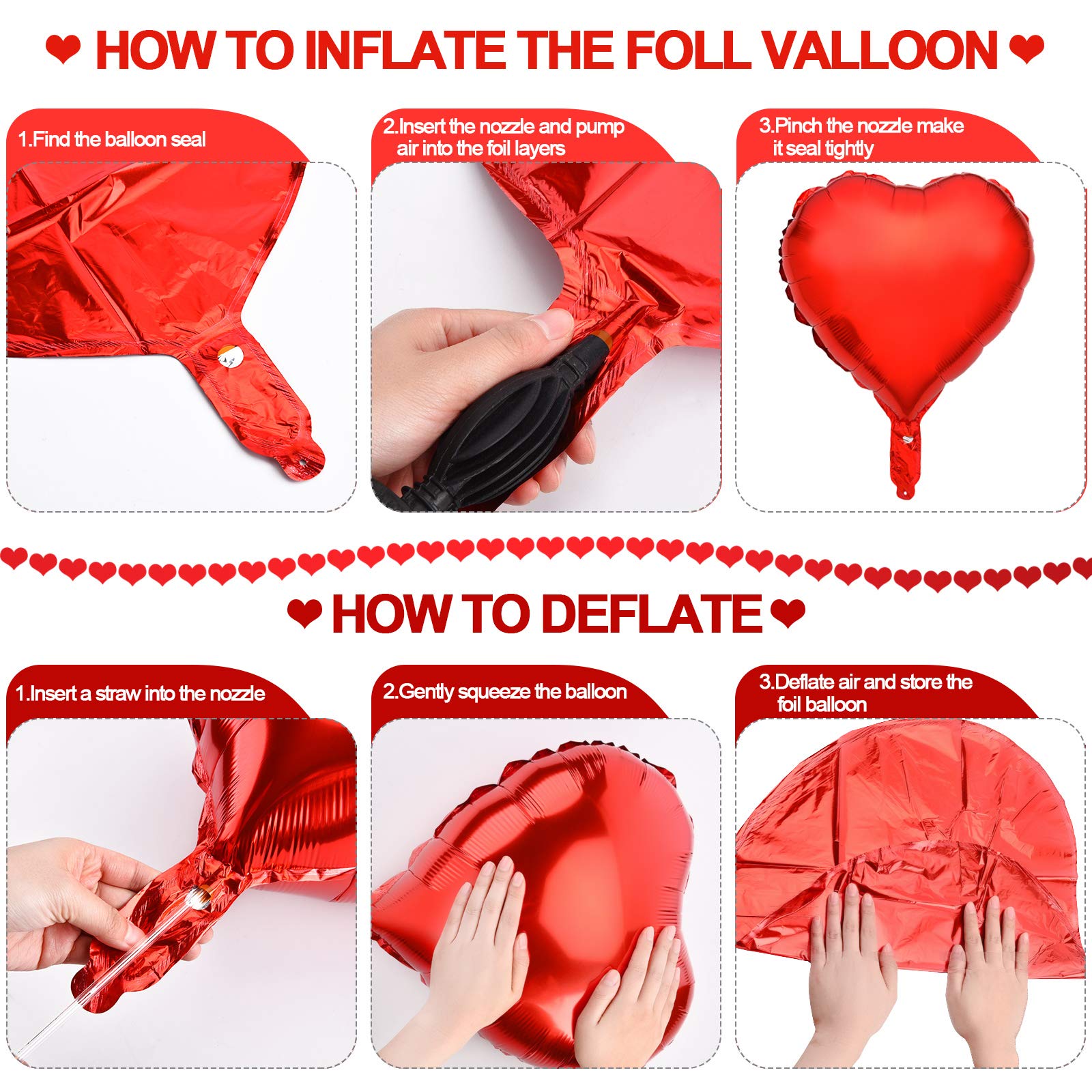 HOW TO INFLATE THE FOLL VALLOON

1.Find the balloon seal

2.Insert the nozzle and pump air into the foil layers

3.Pinch the nozzle make it seal tightly

HOW TO DEFLATE

1.Insert a straw into the nozzle

2.Gently squeeze the balloon

3.Deflate air and store the foil balloon