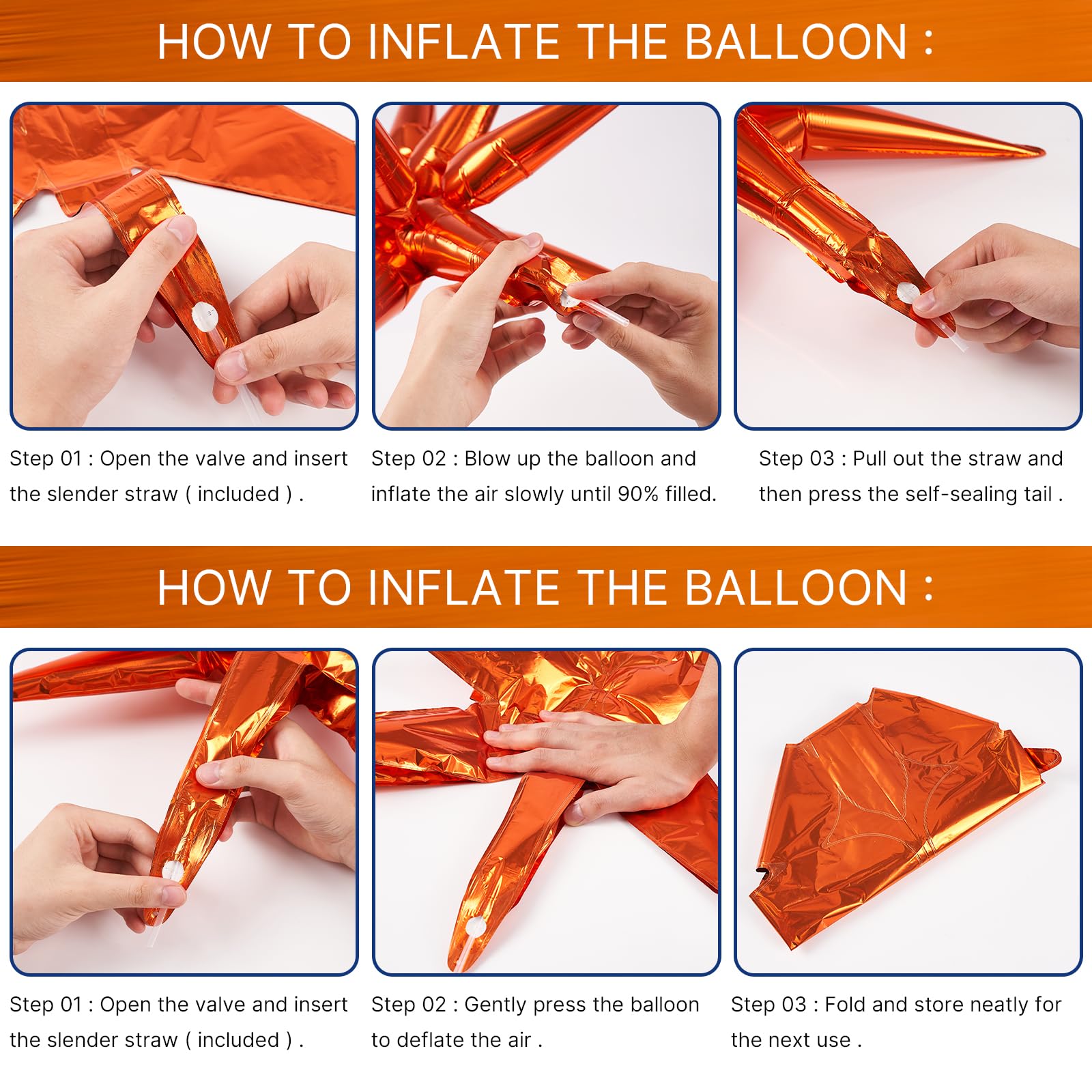 HOW TO INFLATE THE BALLOON :

Step 01 : Open the valve and insert the slender straw ( included ) .

Step 02 : Blow up the balloon and inflate the air slowly until 90% filled.

Step 03 : Pull out the straw and then press the self-sealing tail .

HOW TO INFLATE THE BALLOON :

Step 01 : Open the valve and insert the slender straw ( included ) .

Step 02 : Gently press the balloon to deflate the air .

Step 03 : Fold and store neatly for the next use .