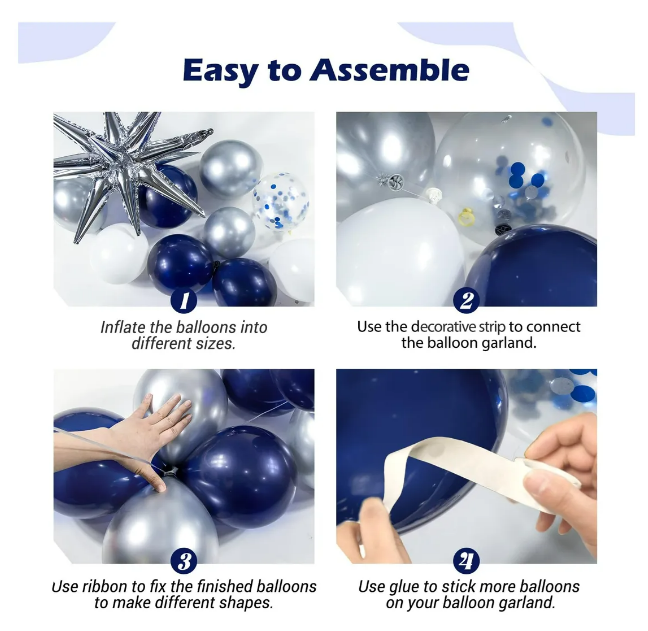 Easy to Assemble

1

Inflate the balloons into different sizes.

2

Use the decorative strip to connect the balloon garland.

3

Use ribbon to fix the finished balloons to make different shapes.

4

Use glue to stick more balloons on your balloon garland.