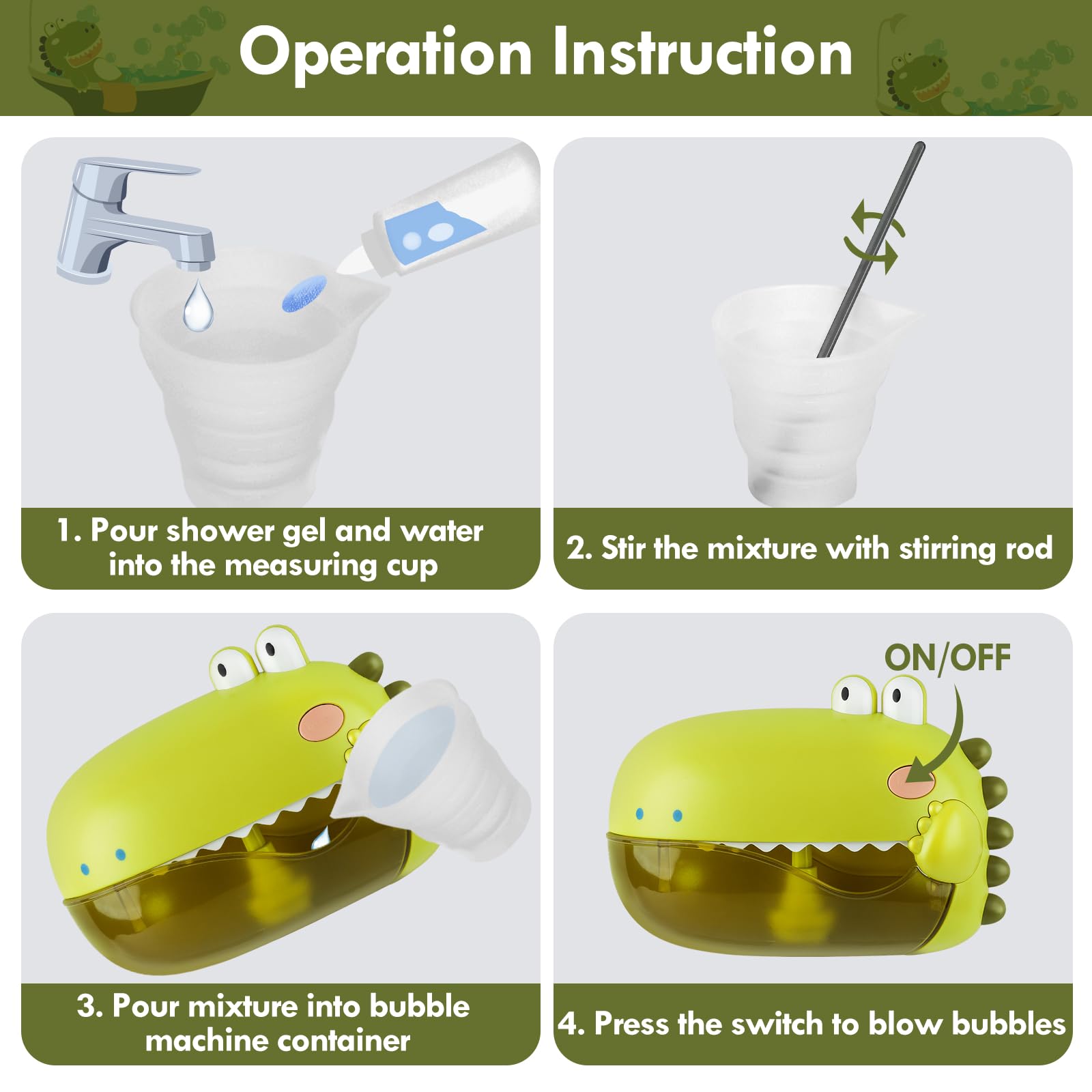 Operation Instruction

1. Pour shower gel and water into the measuring cup

2. Stir the mixture with stirring rod

3. Pour mixture into bubble machine container

ON/OFF

4. Press the switch to blow bubbles