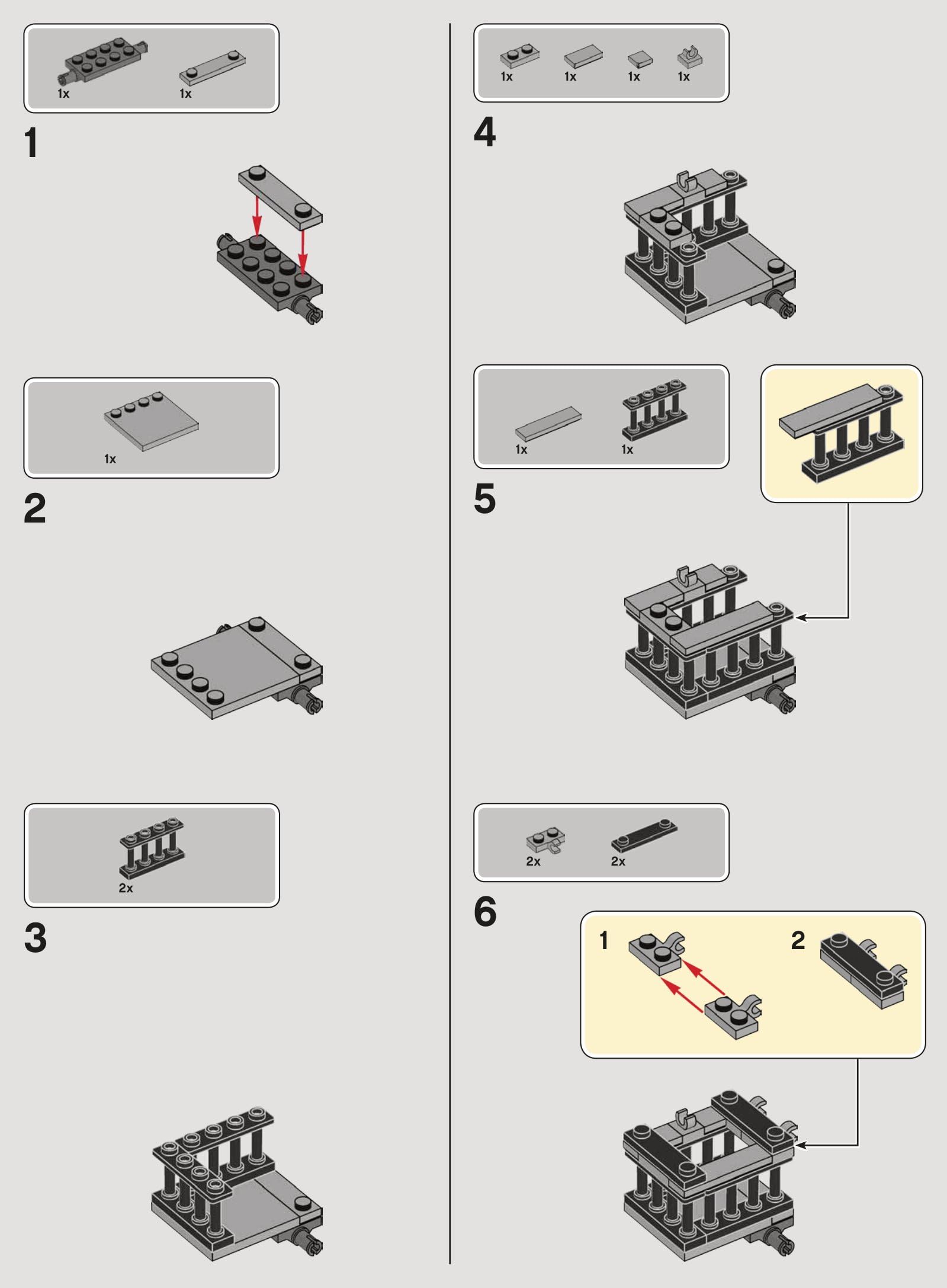 1x
1x

1

1x

2

2x

3

1x
1x
1x
1x

4

1x
1x

5

2x
2x

6

1
2