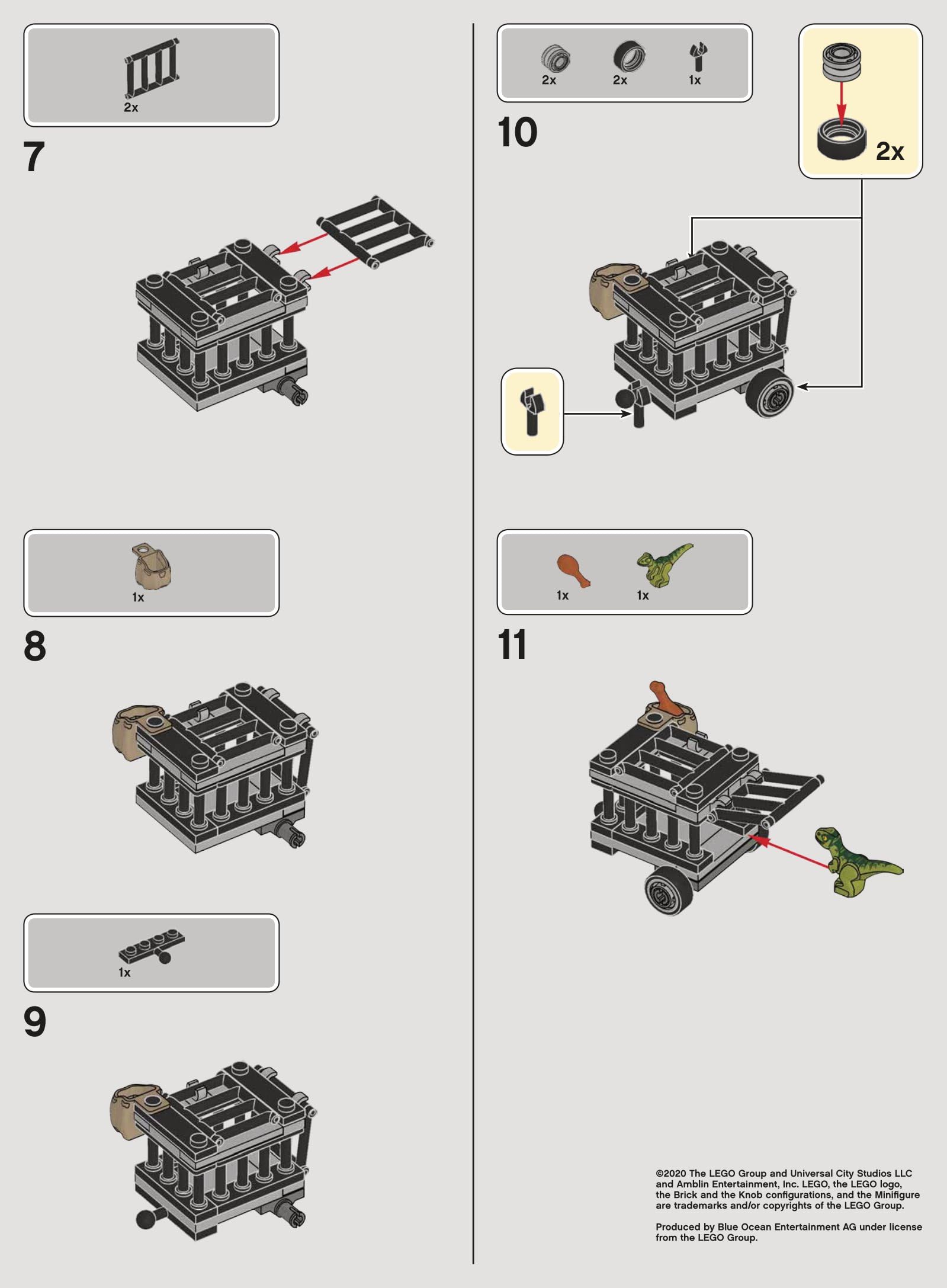 2x

7

1x

8

1x

9

2x 2x 1x

10

2x

1x 1x

11

©2020 The LEGO Group and Universal City Studios LLC and Amblin Entertainment, Inc. LEGO, the LEGO logo, the Brick and the Knob configurations, and the Minifigure are trademarks and/or copyrights of the LEGO Group.

Produced by Blue Ocean Entertainment AG under license from the LEGO Group.