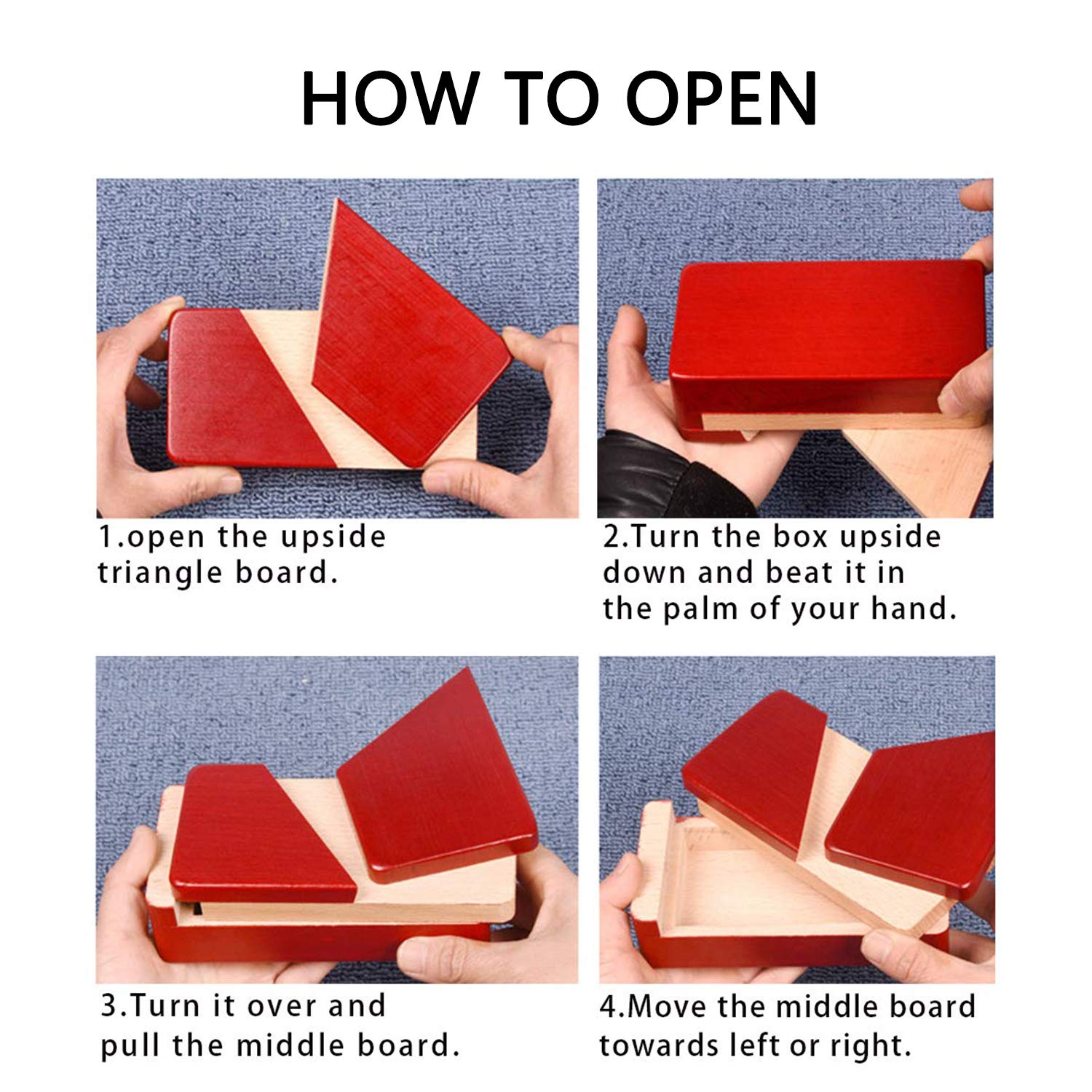 HOW TO OPEN

1.open the upside triangle board.

2.Turn the box upside down and beat it in the palm of your hand.

3.Turn it over and pull the middle board.

4.Move the middle board towards left or right.