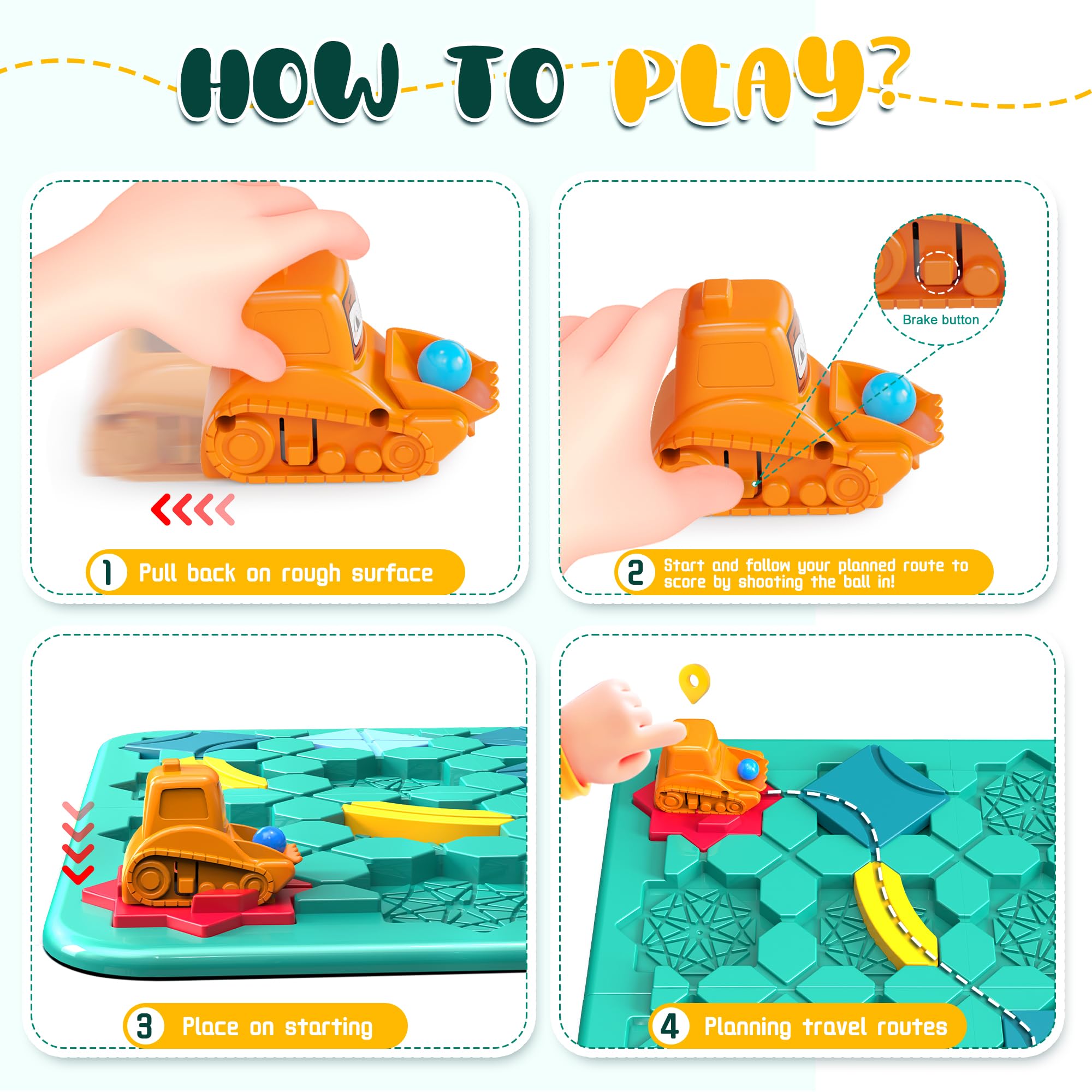 HOW TO PLAY?

1 Pull back on rough surface

Brake button

2 Start and follow your planned route to score by shooting the ball in!

3 Place on starting

4 Planning travel routes