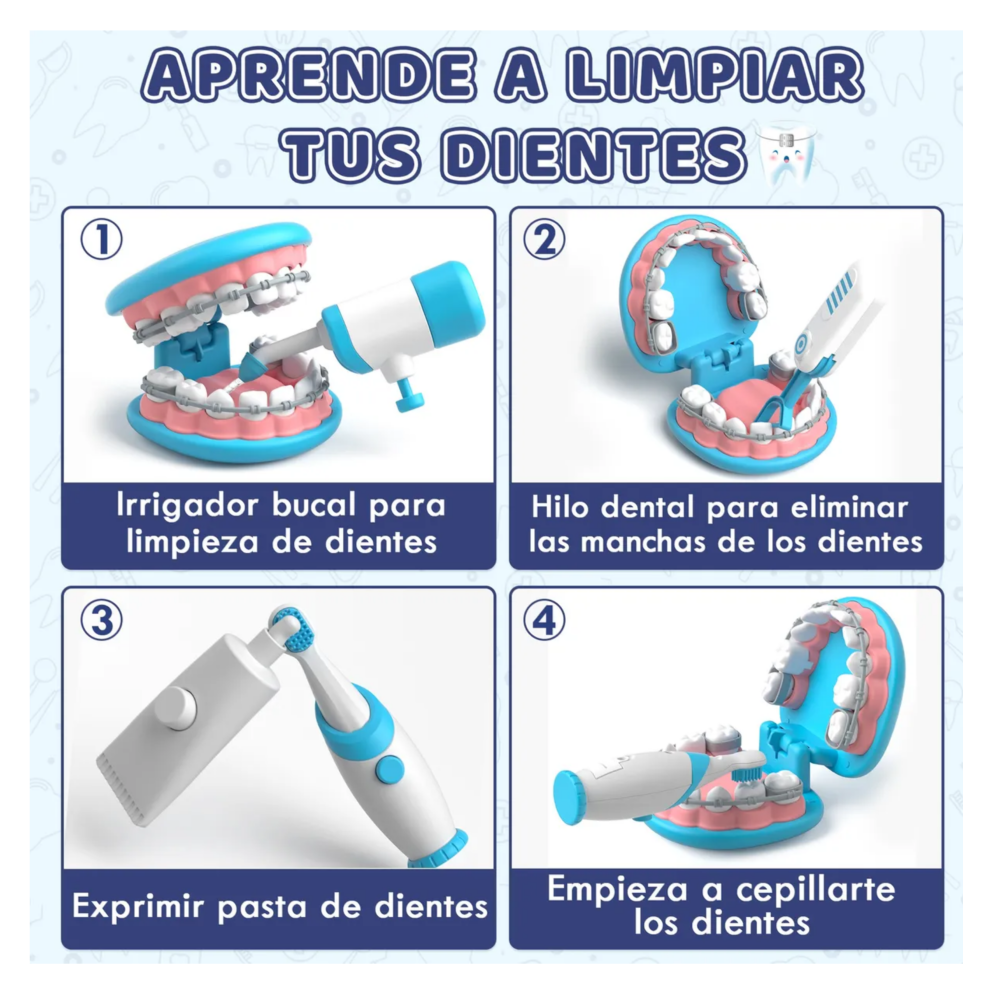 APRENDE A LIMPIAR TUS DIENTES

①

Irrigador bucal para limpieza de dientes

②

Hilo dental para eliminar las manchas de los dientes

③

Exprimir pasta de dientes

④

Empieza a cepillarte los dientes