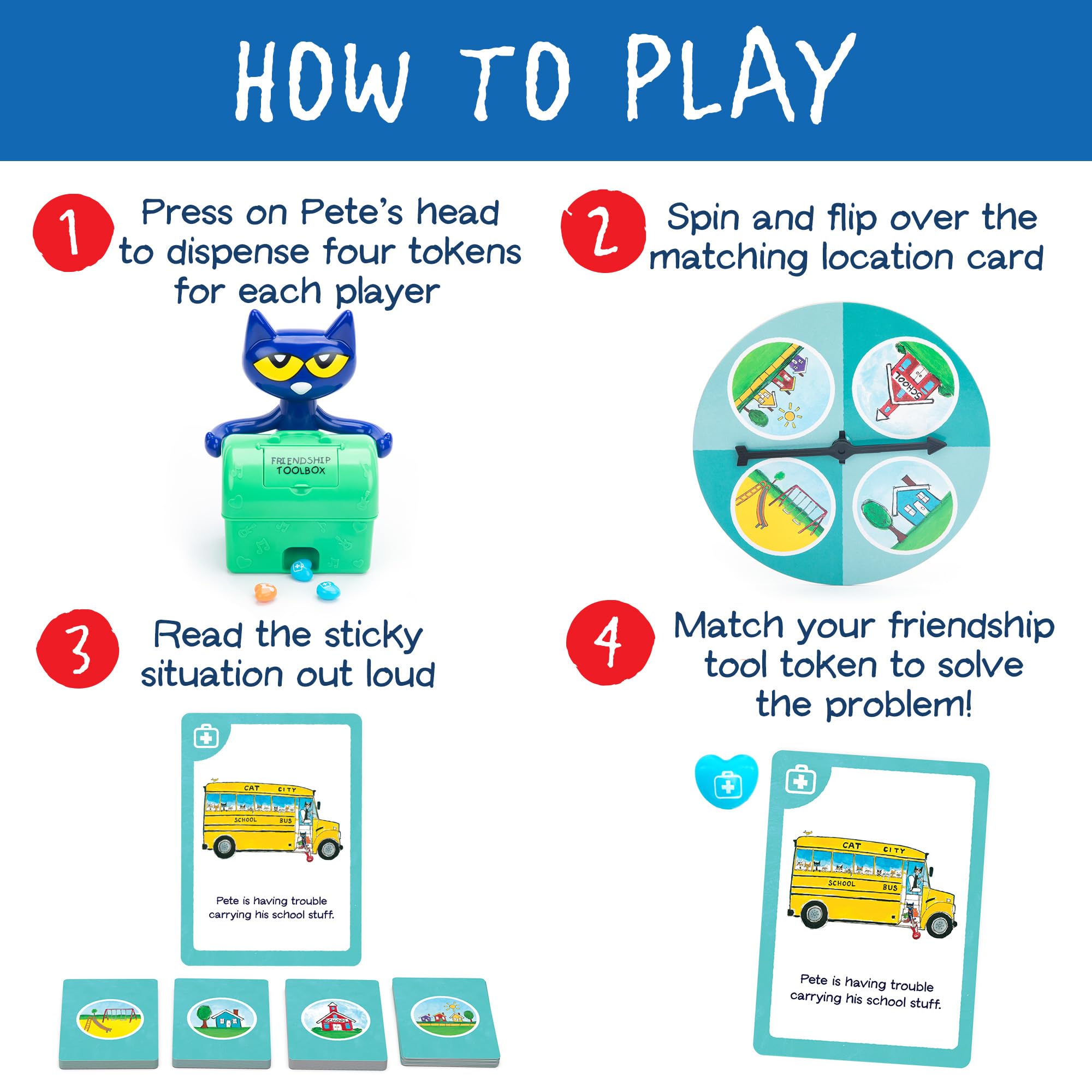 HOW TO PLAY

1 Press on Pete's head to dispense four tokens for each player

FRIENDSHIP TOOLBOX

2 Spin and flip over the matching location card

SCHOOL

3 Read the sticky situation out loud

CAT CITY SCHOOL BUS

Pete is having trouble carrying his school stuff.

SCHOOL

4 Match your friendship tool token to solve the problem!

CAT CITY SCHOOL BUS

Pete is having trouble carrying his school stuff.