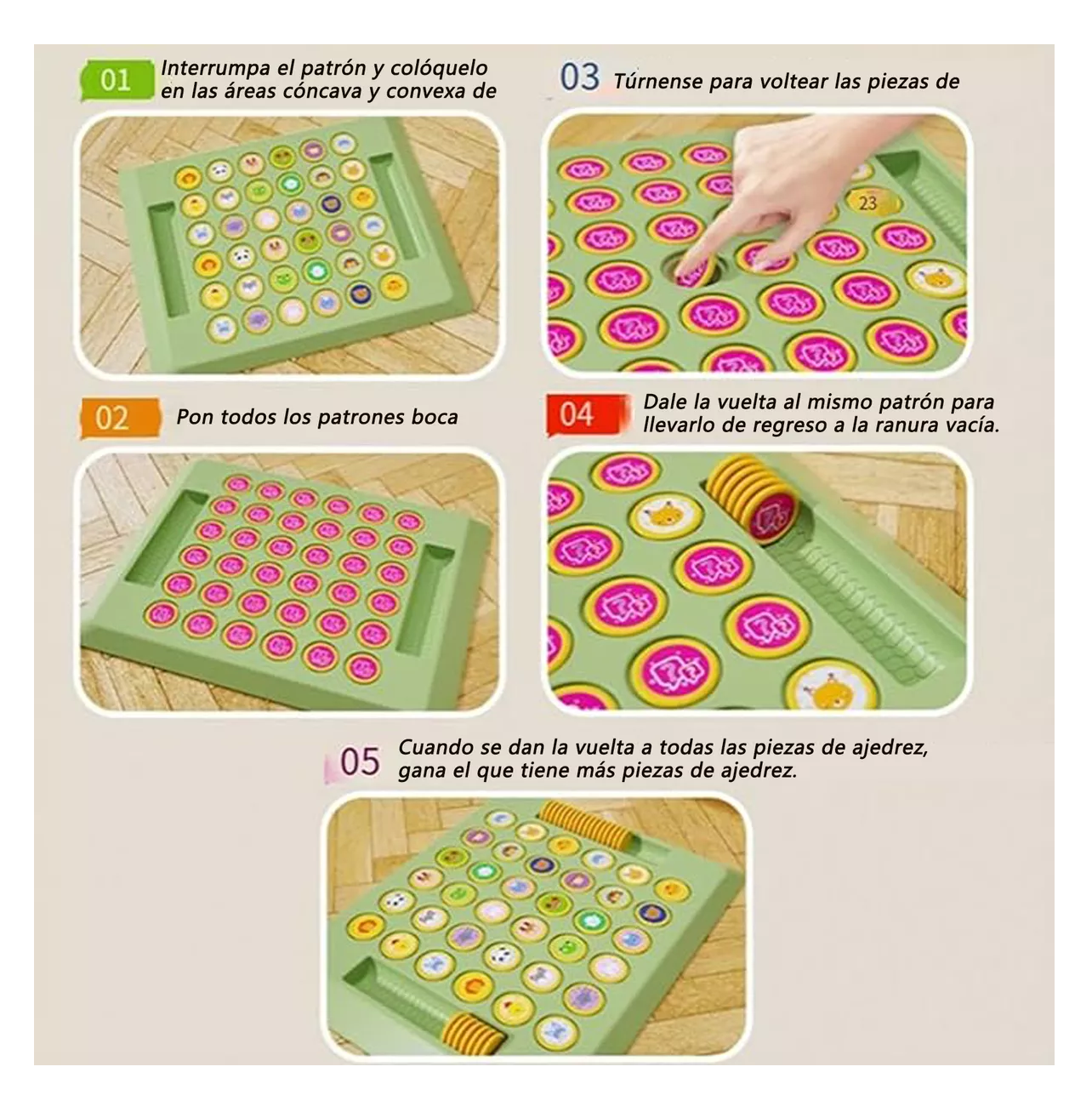 01 Interrumpa el patrón y colóquelo en las áreas cóncava y convexa de

03 Túrnense para voltear las piezas de

23

02 Pon todos los patrones boca

04 Dale la vuelta al mismo patrón para llevarlo de regreso a la ranura vacía.

05 Cuando se dan la vuelta a todas las piezas de ajedrez, gana el que tiene más piezas de ajedrez.