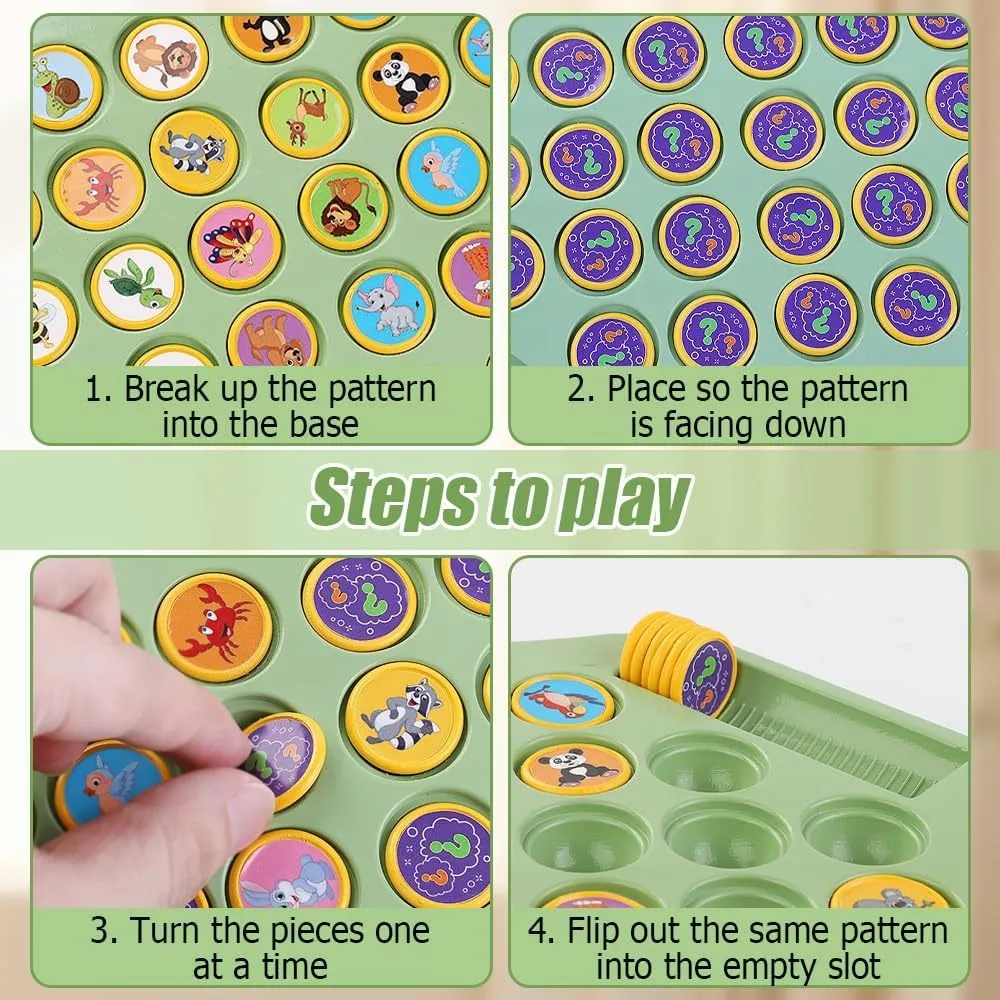 1. Break up the pattern into the base

2. Place so the pattern is facing down

Steps to play

3. Turn the pieces one at a time

4. Flip out the same pattern into the empty slot