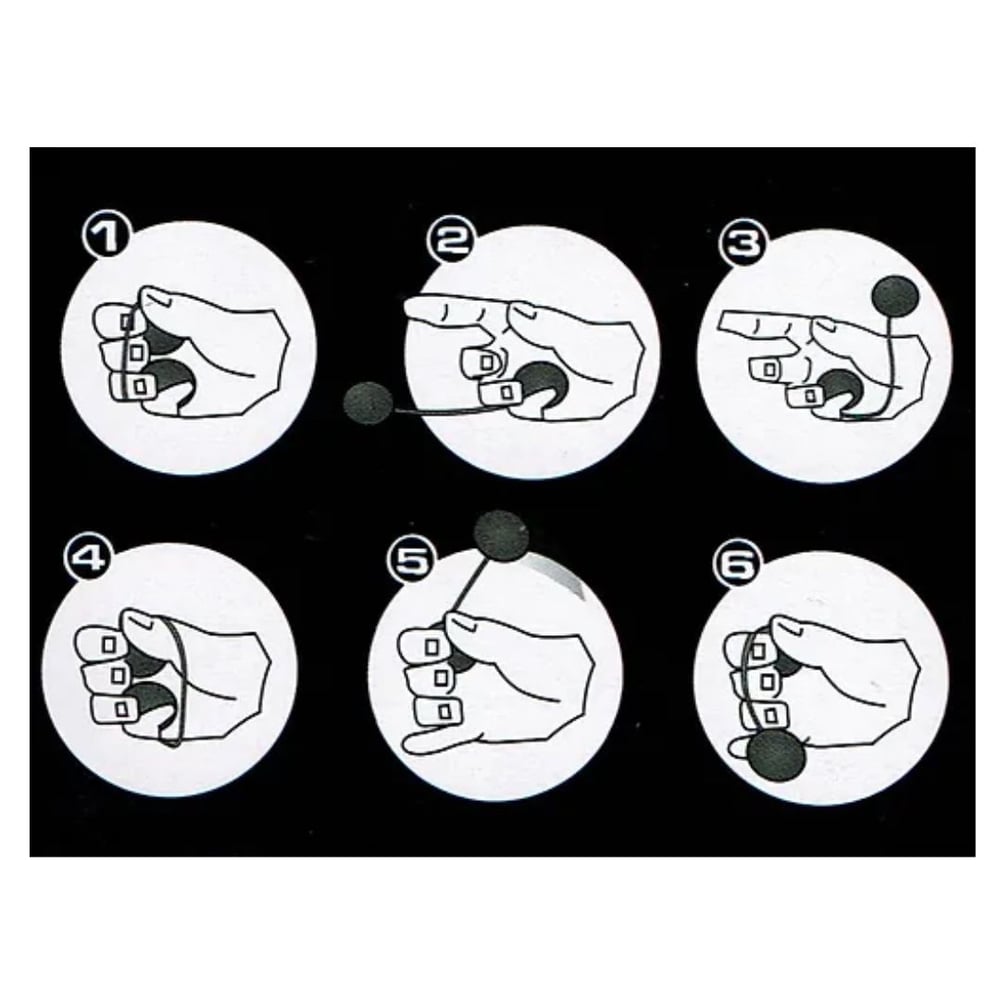 1

2

3

4

5

6