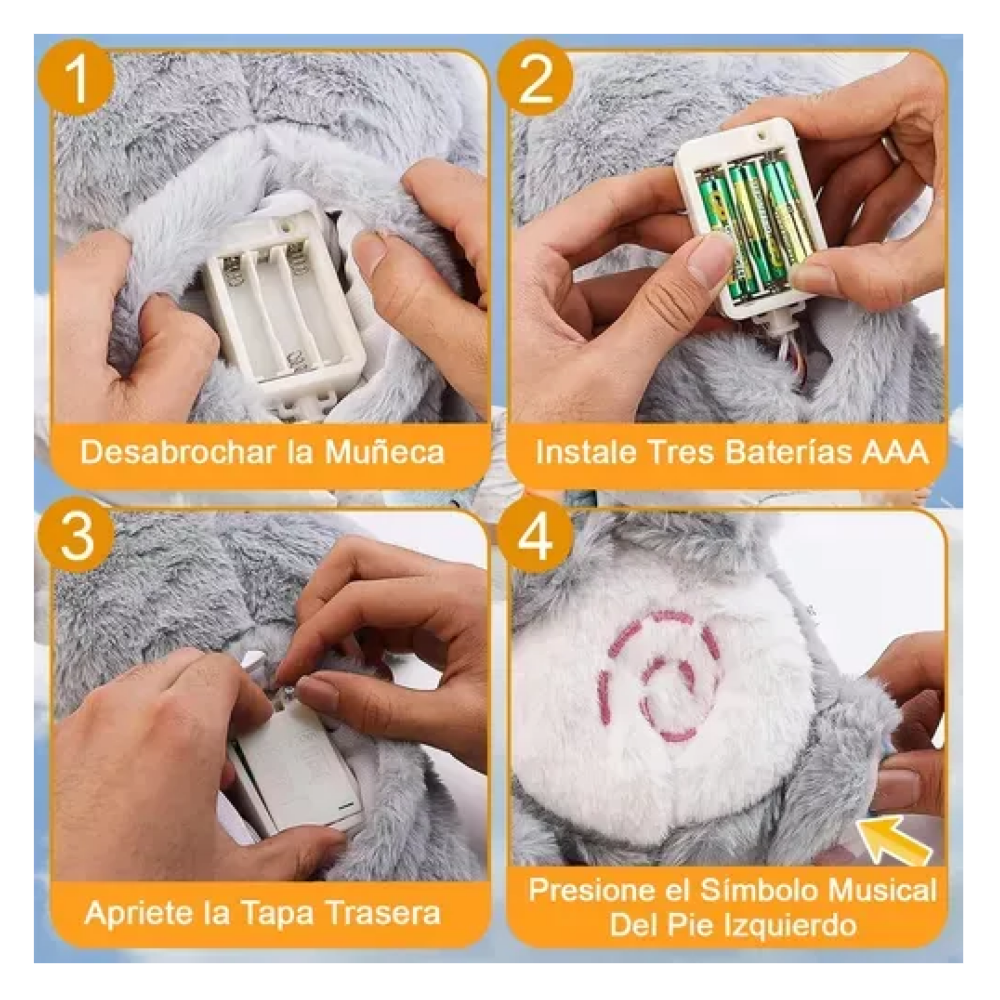 1

Desabrochar la Muñeca

2

Instale Tres Baterías AAA

3

Apriete la Tapa Trasera

4

Presione el Símbolo Musical Del Pie Izquierdo