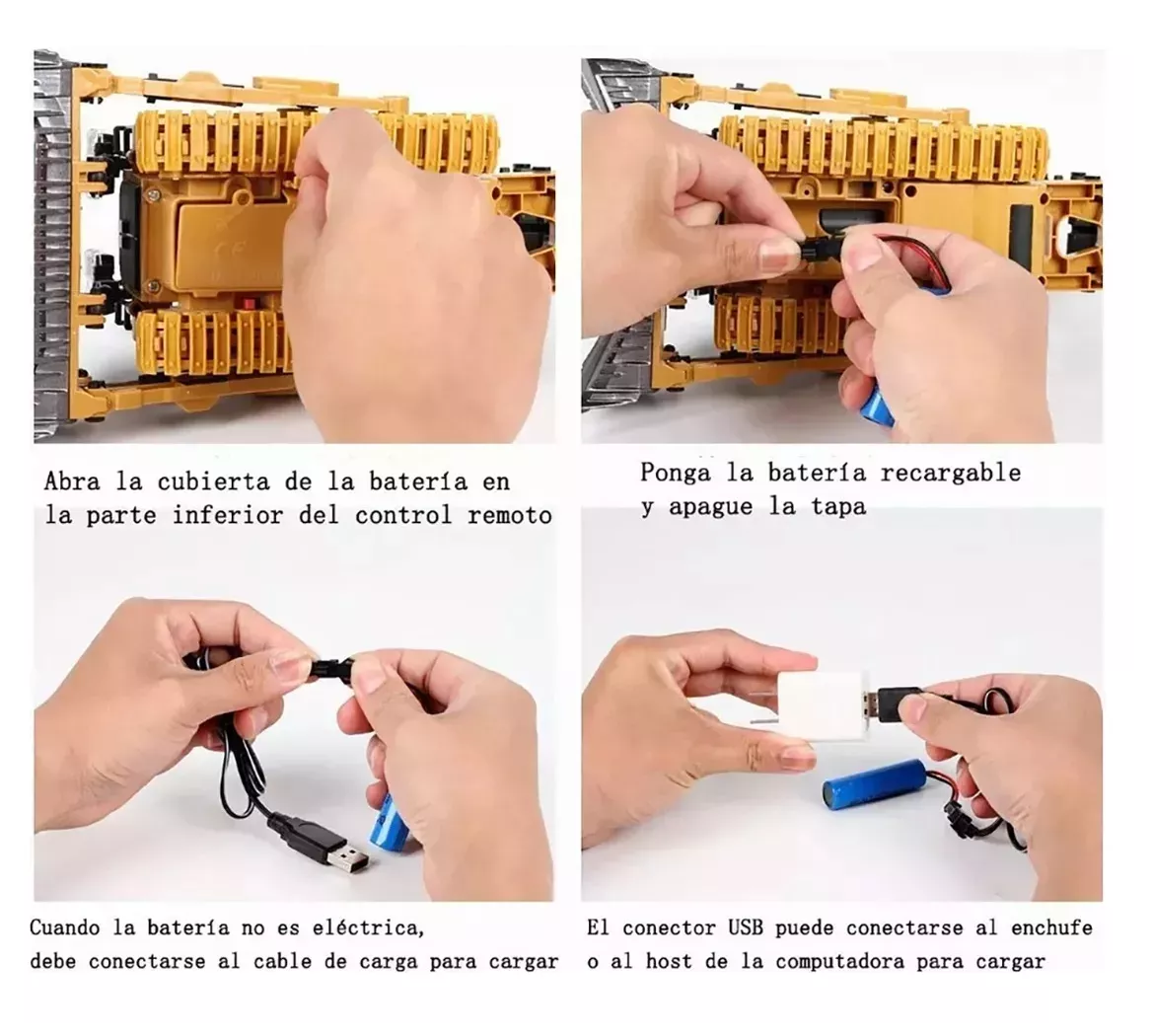 Abra la cubierta de la batería en la parte inferior del control remoto

Ponga la batería recargable y apague la tapa

Cuando la batería no es eléctrica, debe conectarse al cable de carga para cargar

El conector USB puede conectarse al enchufe o al host de la computadora para cargar