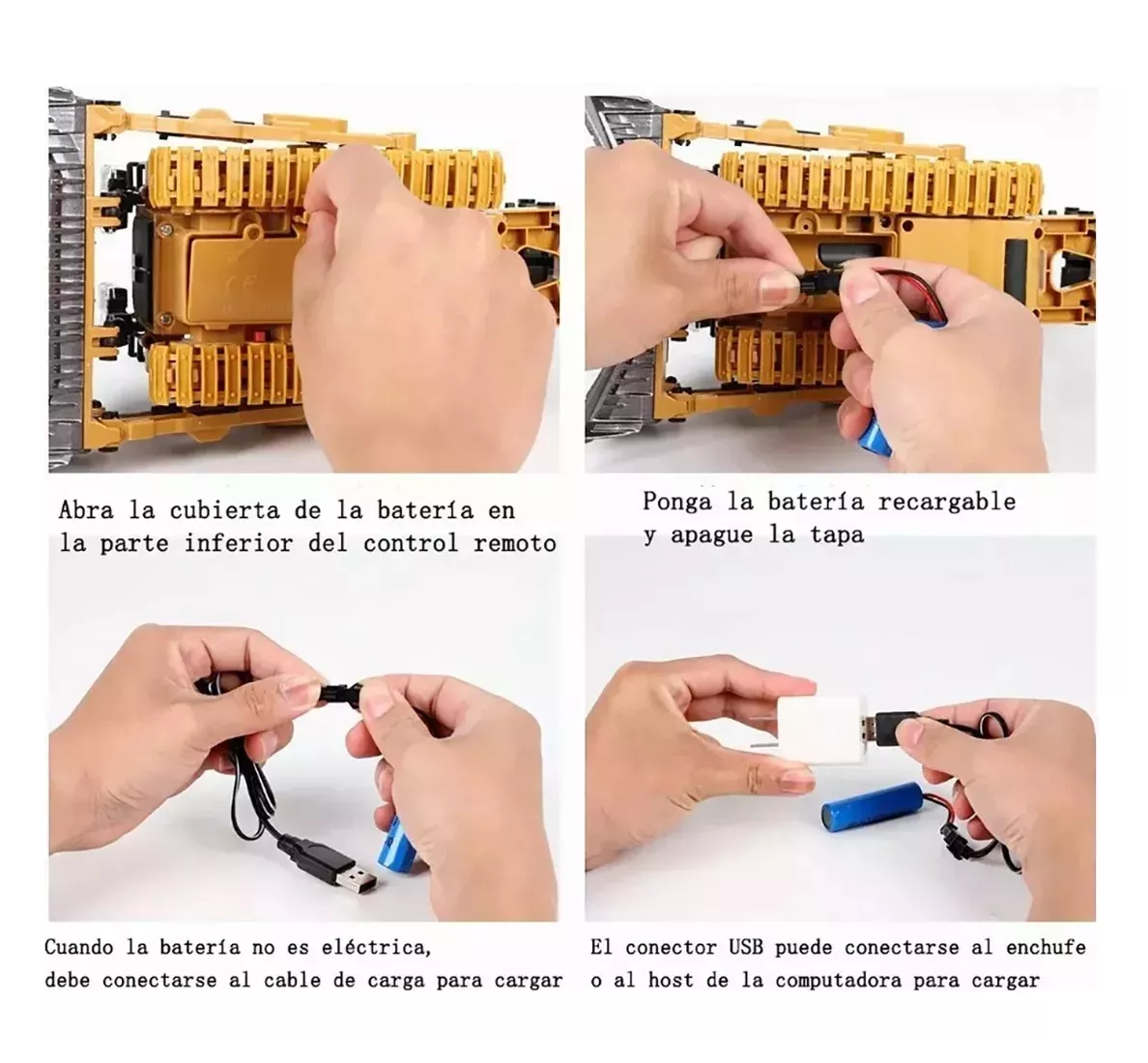 Abra la cubierta de la batería en la parte inferior del control remoto

Ponga la batería recargable y apague la tapa

Cuando la batería no es eléctrica, debe conectarse al cable de carga para cargar

El conector USB puede conectarse al enchufe o al host de la computadora para cargar