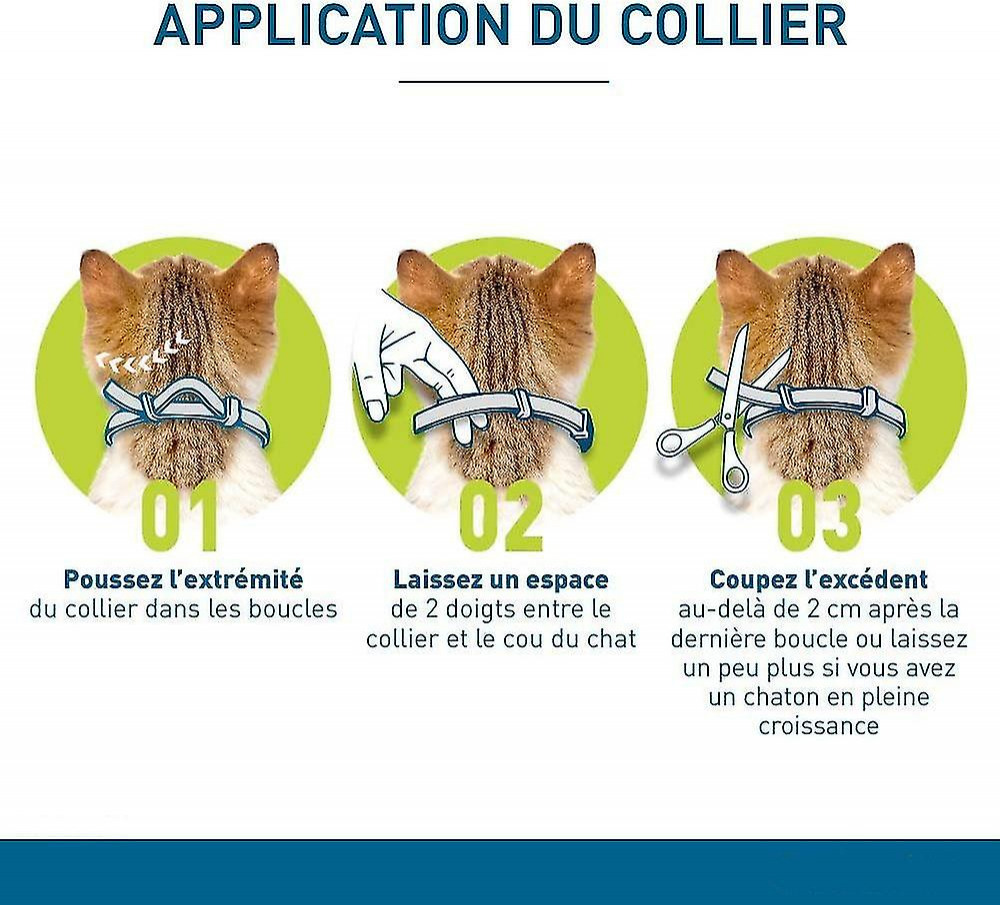 APPLICATION DU COLLIER

01

Poussez l'extrémité du collier dans les boucles

02

Laissez un espace de 2 doigts entre le collier et le cou du chat

03

Coupez l'excédent au-delà de 2 cm après la dernière boucle ou laissez un peu plus si vous avez un chaton en pleine croissance