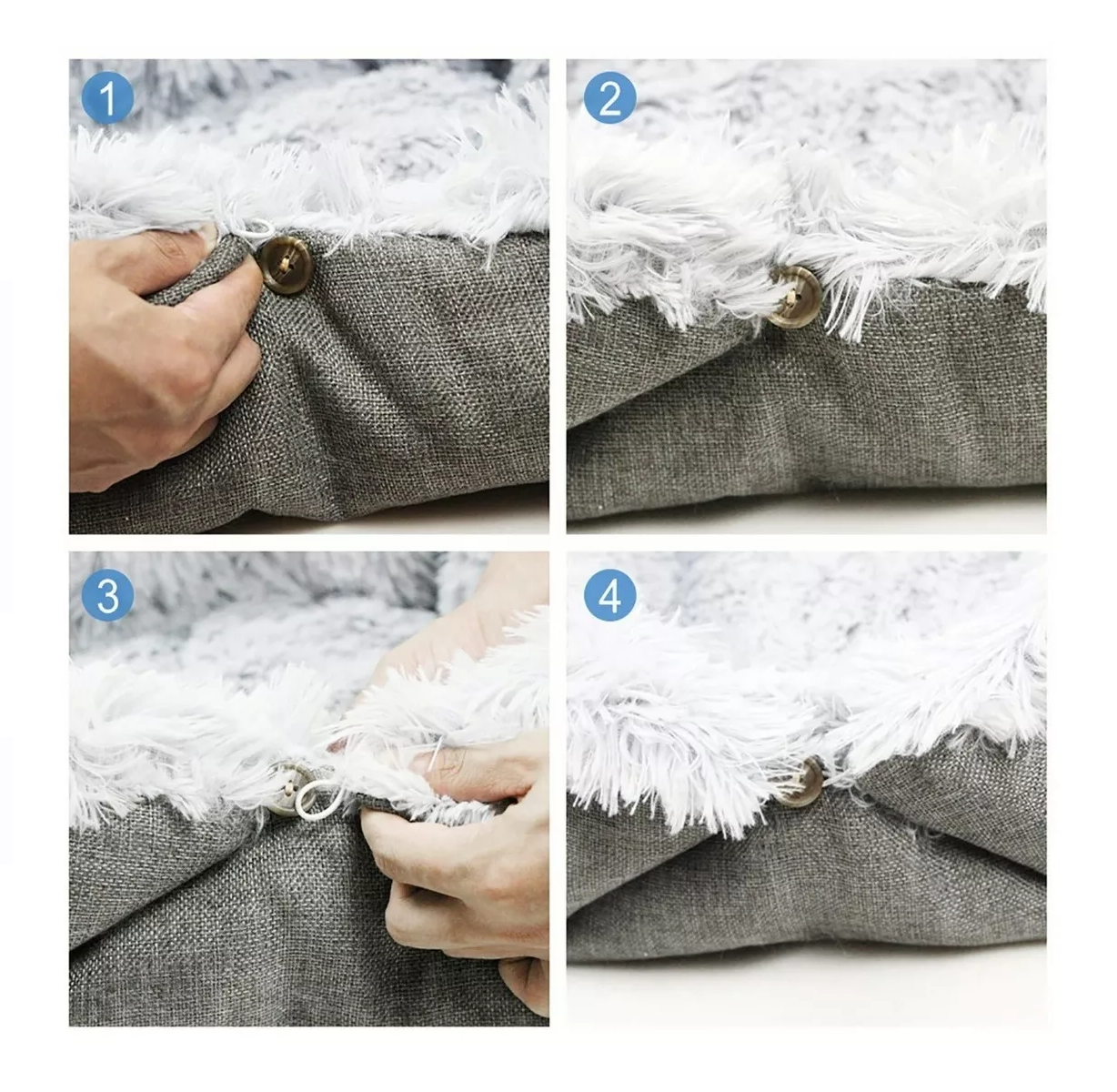 1

2

3

4