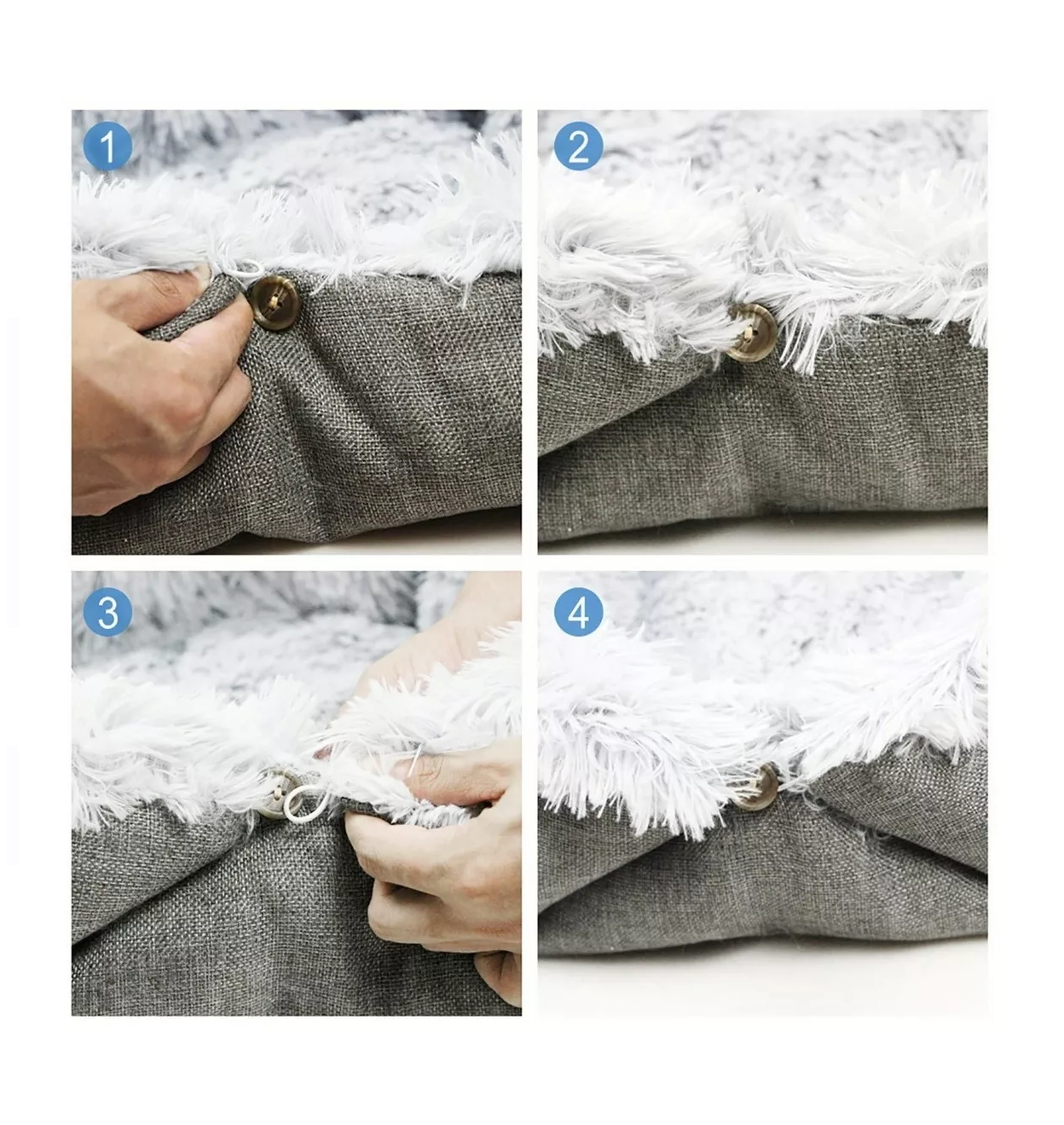 1

2

3

4